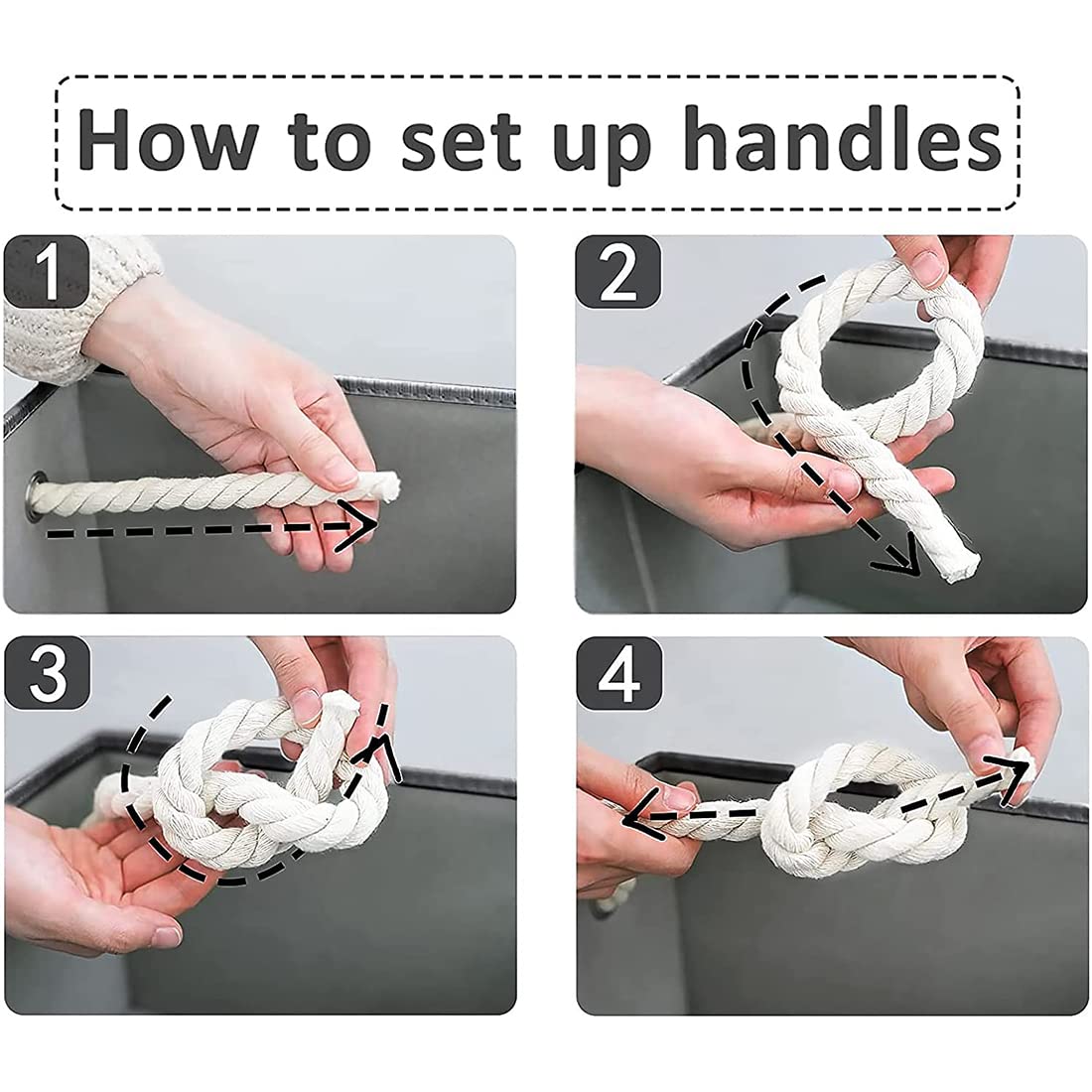 How to set up handles

1

2

3

4