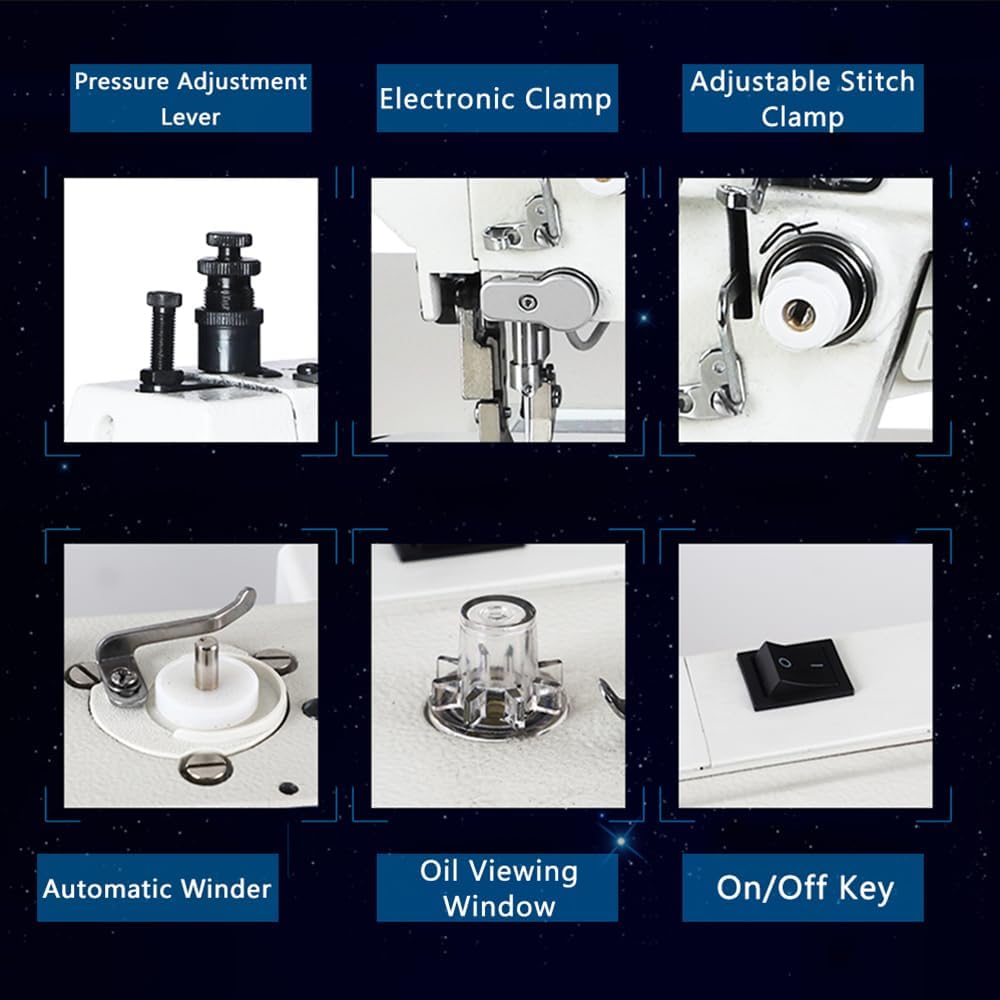 Pressure Adjustment Lever

Electronic Clamp

Adjustable Stitch Clamp

Automatic Winder

Oil Viewing Window

On/Off Key