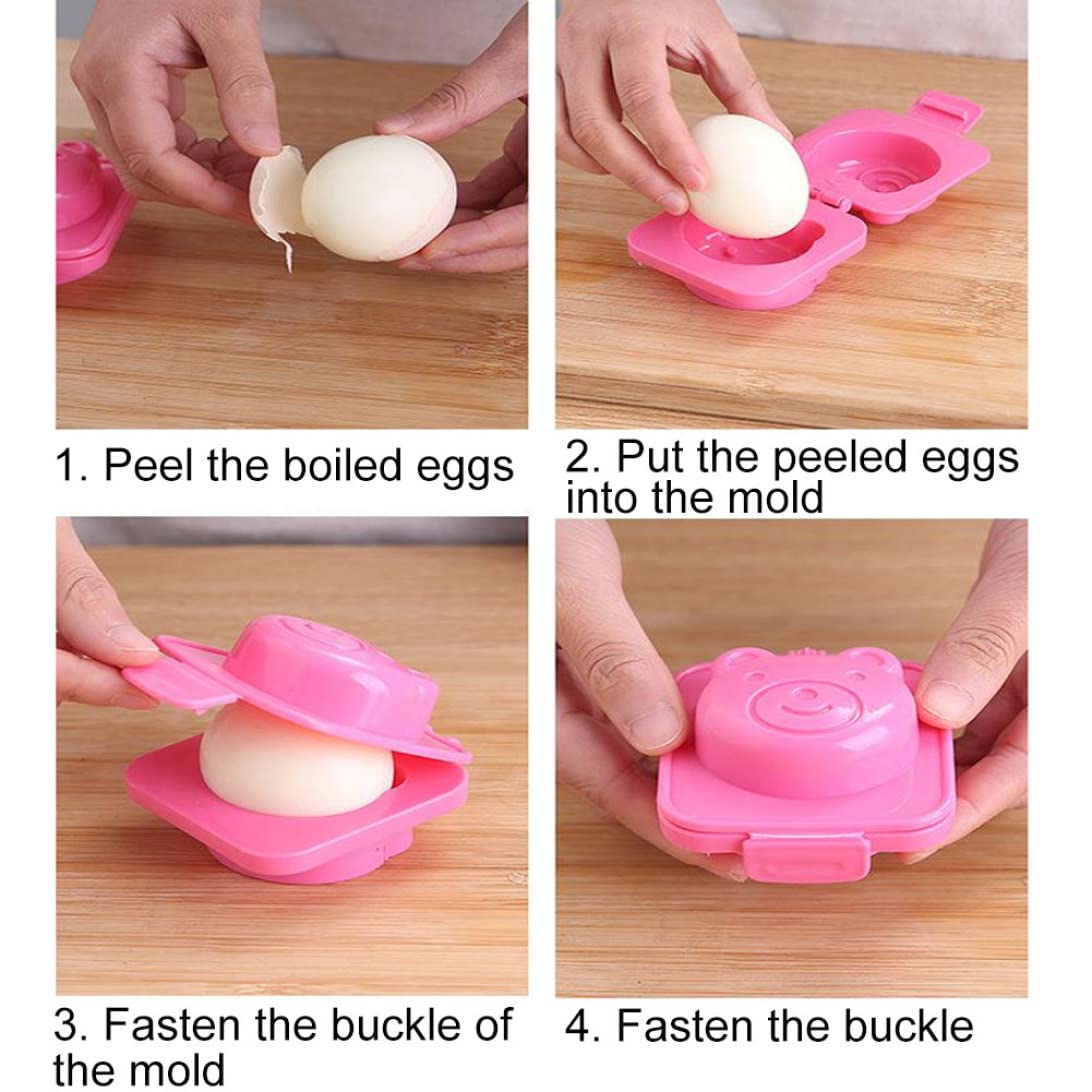 1. Peel the boiled eggs

2. Put the peeled eggs into the mold

3. Fasten the buckle of the mold

4. Fasten the buckle