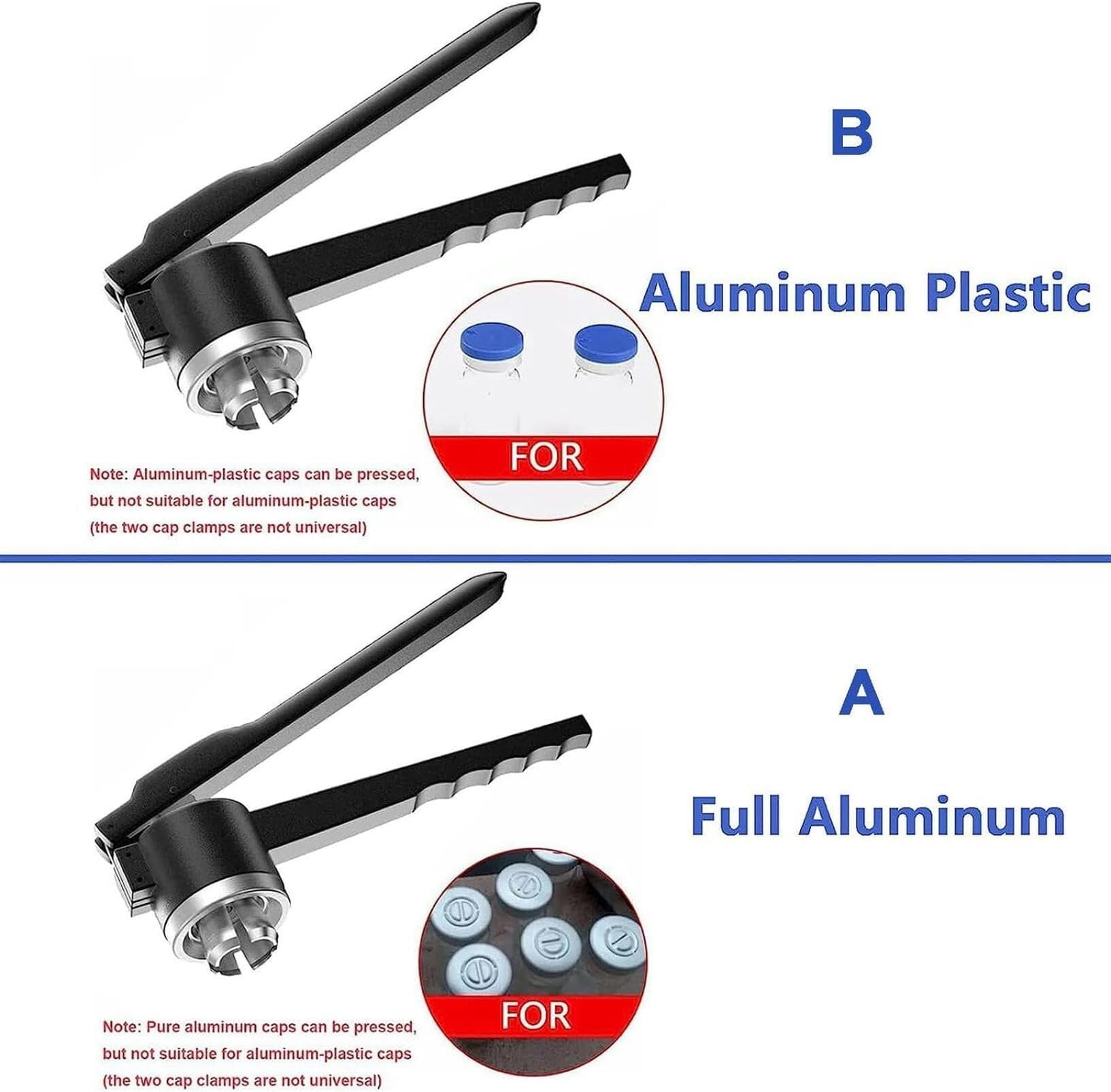 B

Aluminum Plastic

FOR

Note: Aluminum-plastic caps can be pressed, but not suitable for aluminum-plastic caps (the two cap clamps are not universal)

A

Full Aluminum

FOR

Note: Pure aluminum caps can be pressed, but not suitable for aluminum-plastic caps (the two cap clamps are not universal)