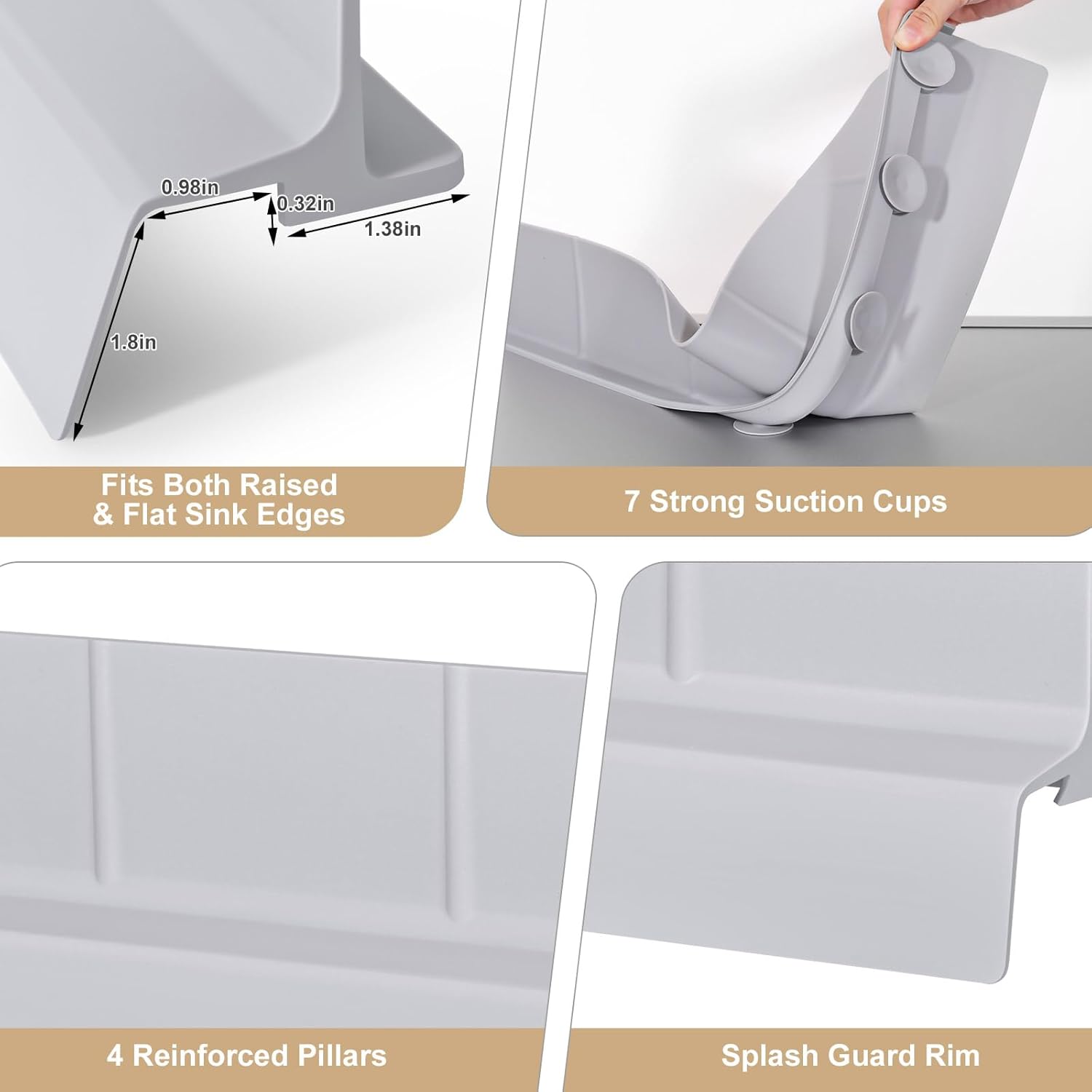 0.98in
0.32in
1.38in
1.8in

Fits Both Raised & Flat Sink Edges

7 Strong Suction Cups

4 Reinforced Pillars

Splash Guard Rim