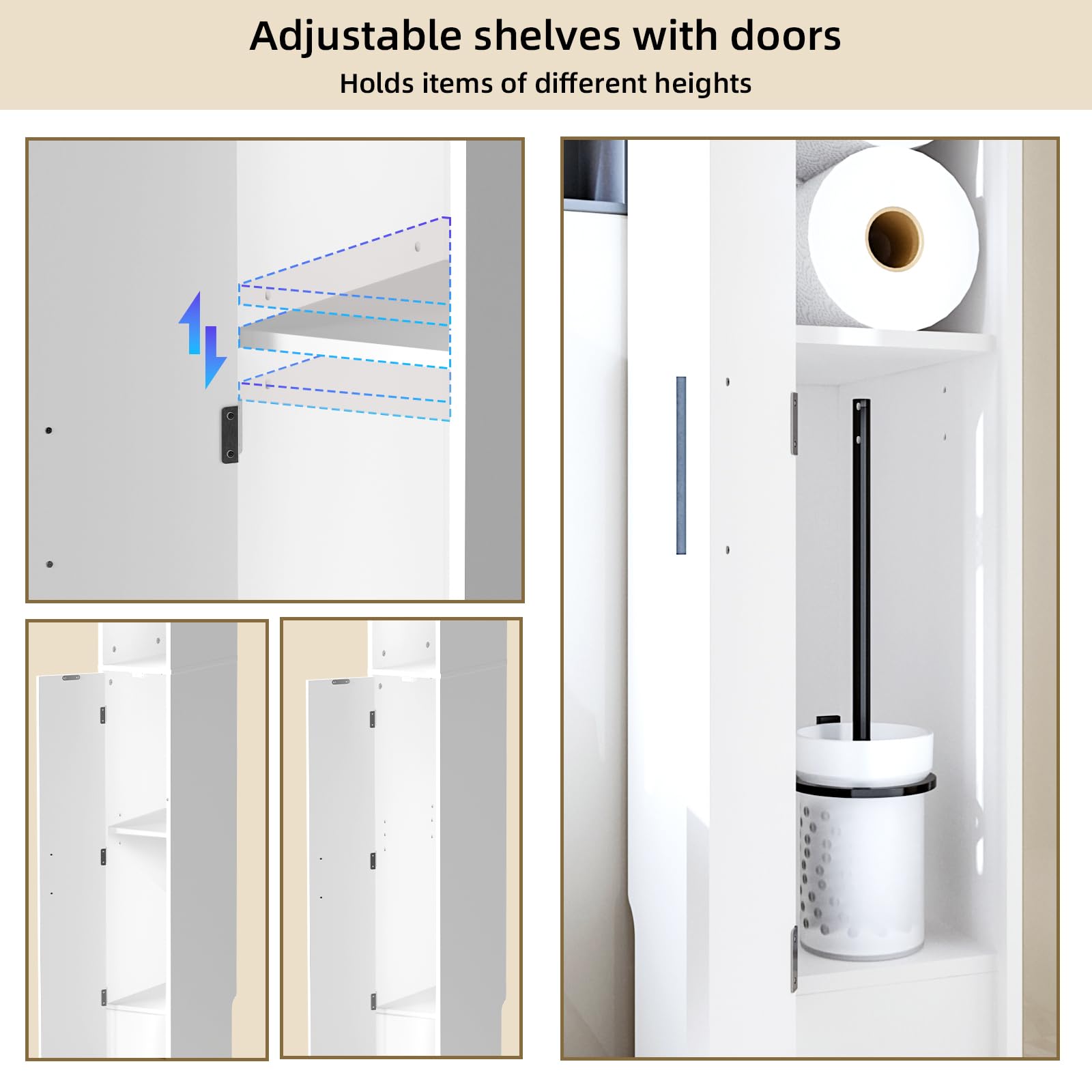 Adjustable shelves with doors

Holds items of different heights