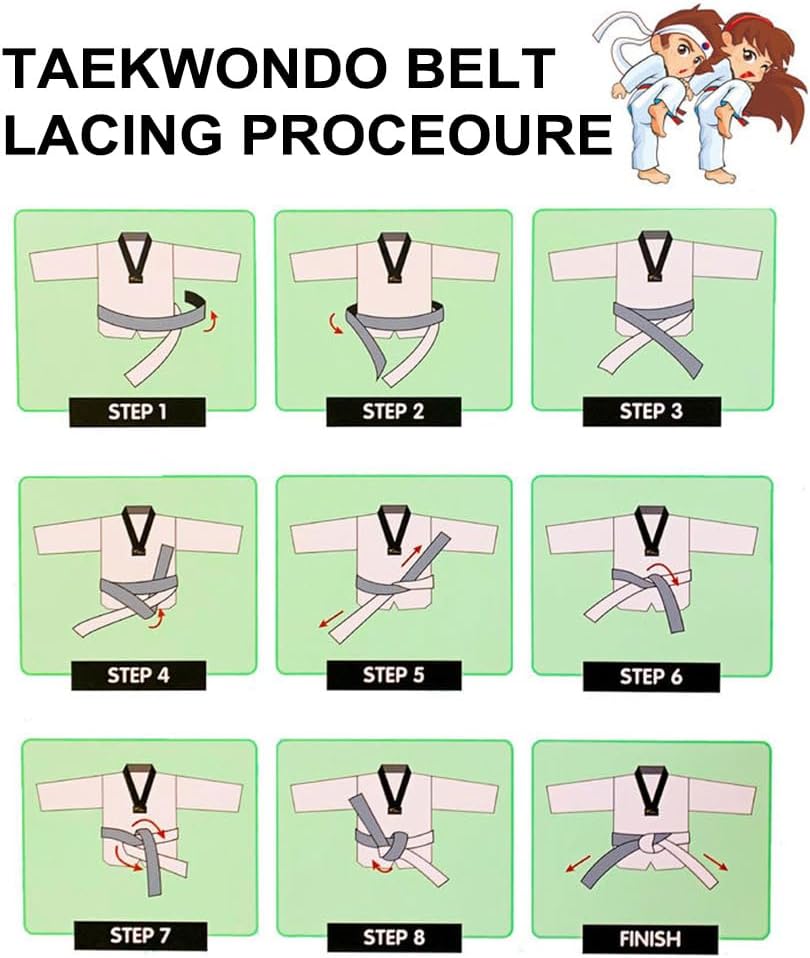 TAEKWONDO BELT LACING PROCEOURE

STEP 1

STEP 2

STEP 3

STEP 4

STEP 5

STEP 6

STEP 7

STEP 8

FINISH