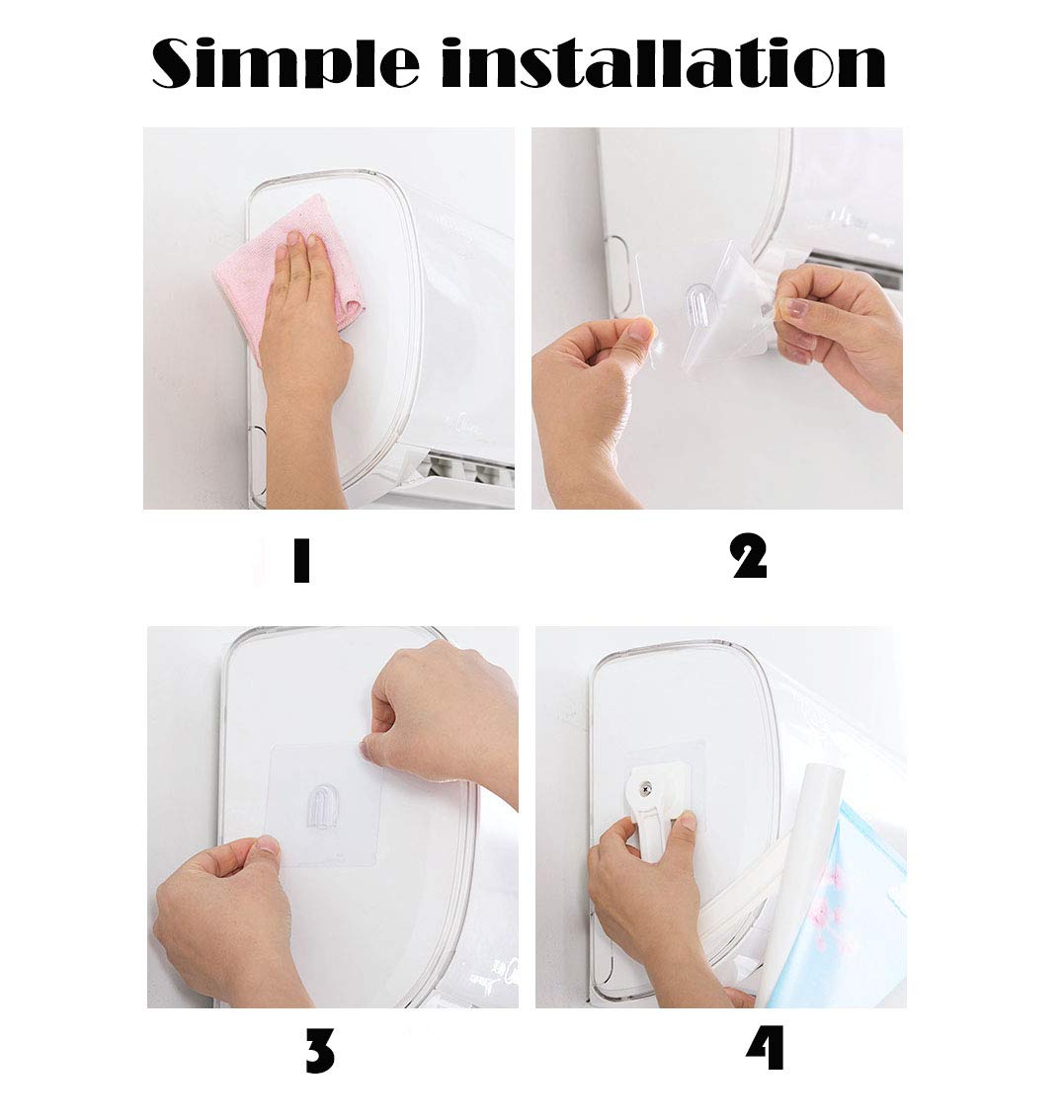 Simple installation

1

2

3

4