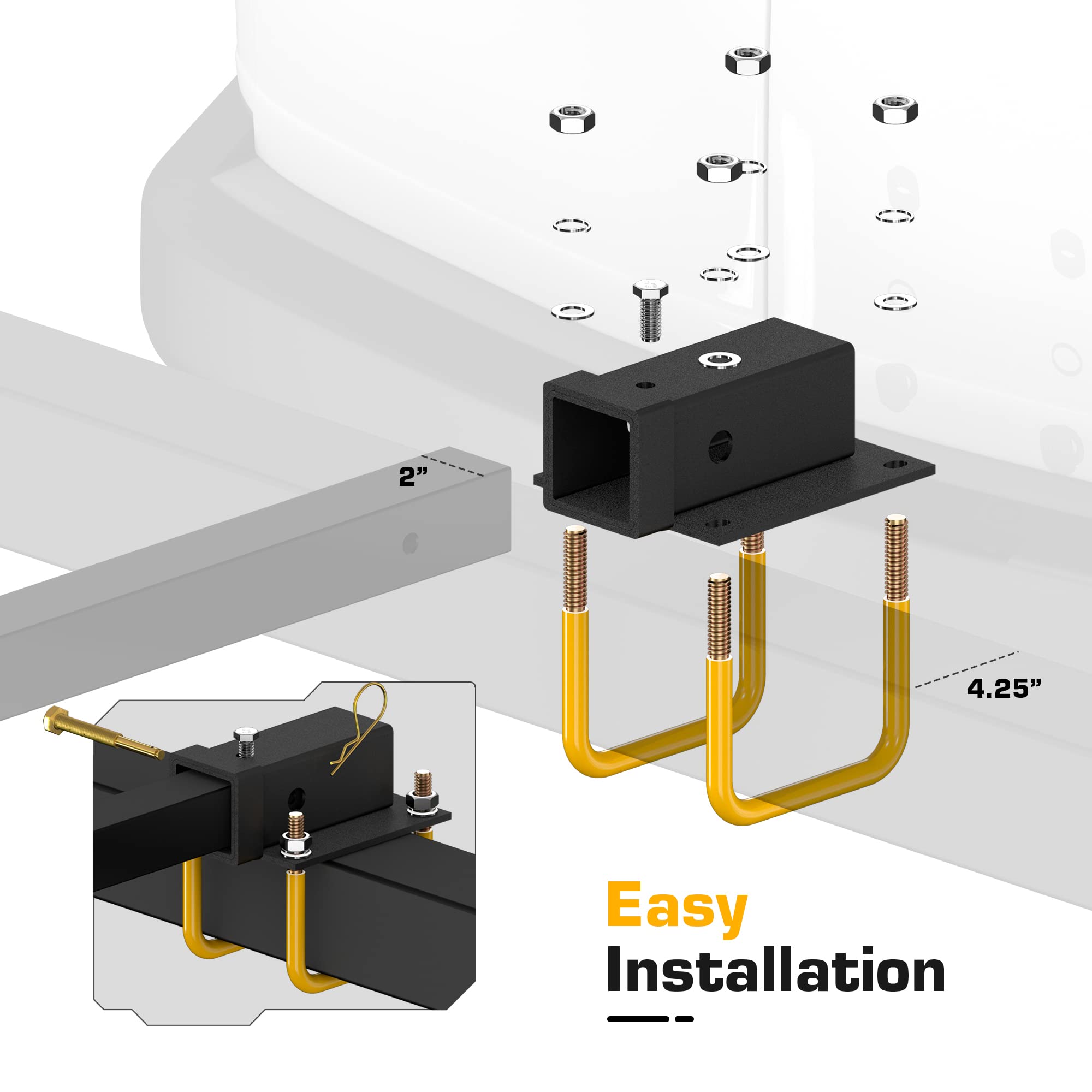 2”

4.25”

Easy
Installation