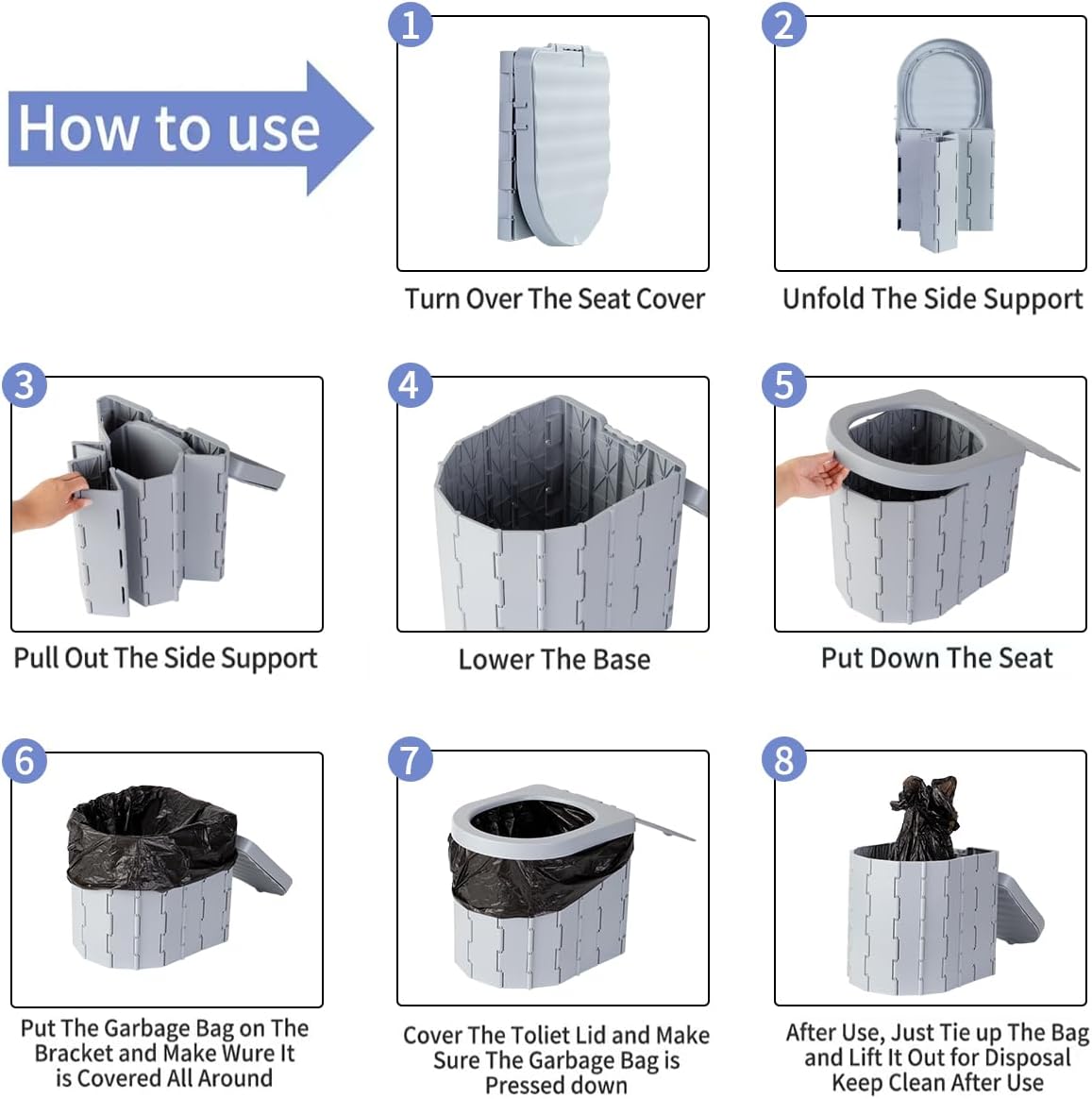 How to use

1

Turn Over The Seat Cover

2

Unfold The Side Support

3

Pull Out The Side Support

4

Lower The Base

5

Put Down The Seat

6

Put The Garbage Bag on The Bracket and Make Wure It is Covered All Around

7

Cover The Toliet Lid and Make Sure The Garbage Bag is Pressed down

8

After Use, Just Tie up The Bag and Lift It Out for Disposal Keep Clean After Use