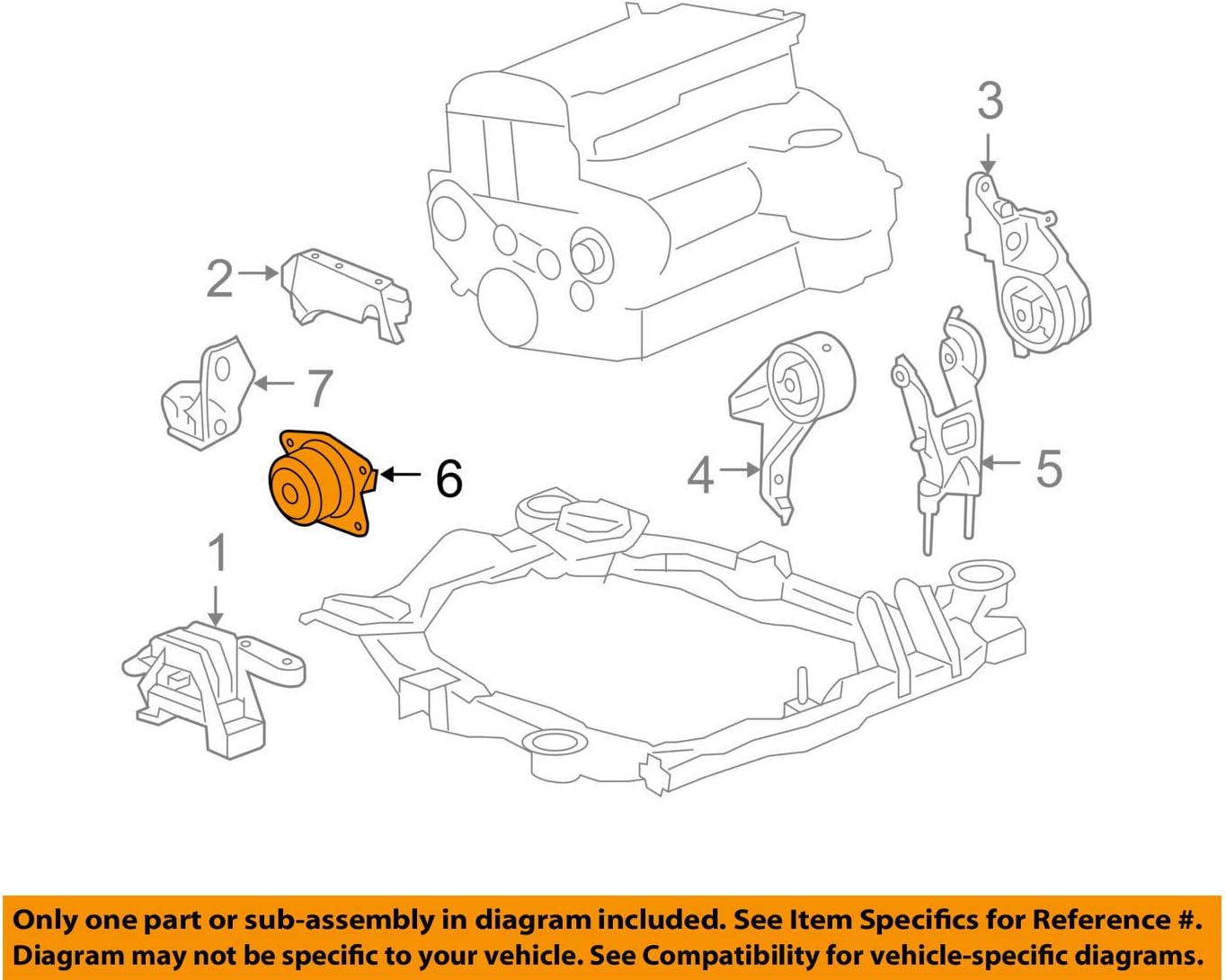 3

2

7

6

4

5

1

Only one part or sub-assembly in diagram included. See Item Specifics for Reference #. Diagram may not be specific to your vehicle. See Compatibility for vehicle-specific diagrams.