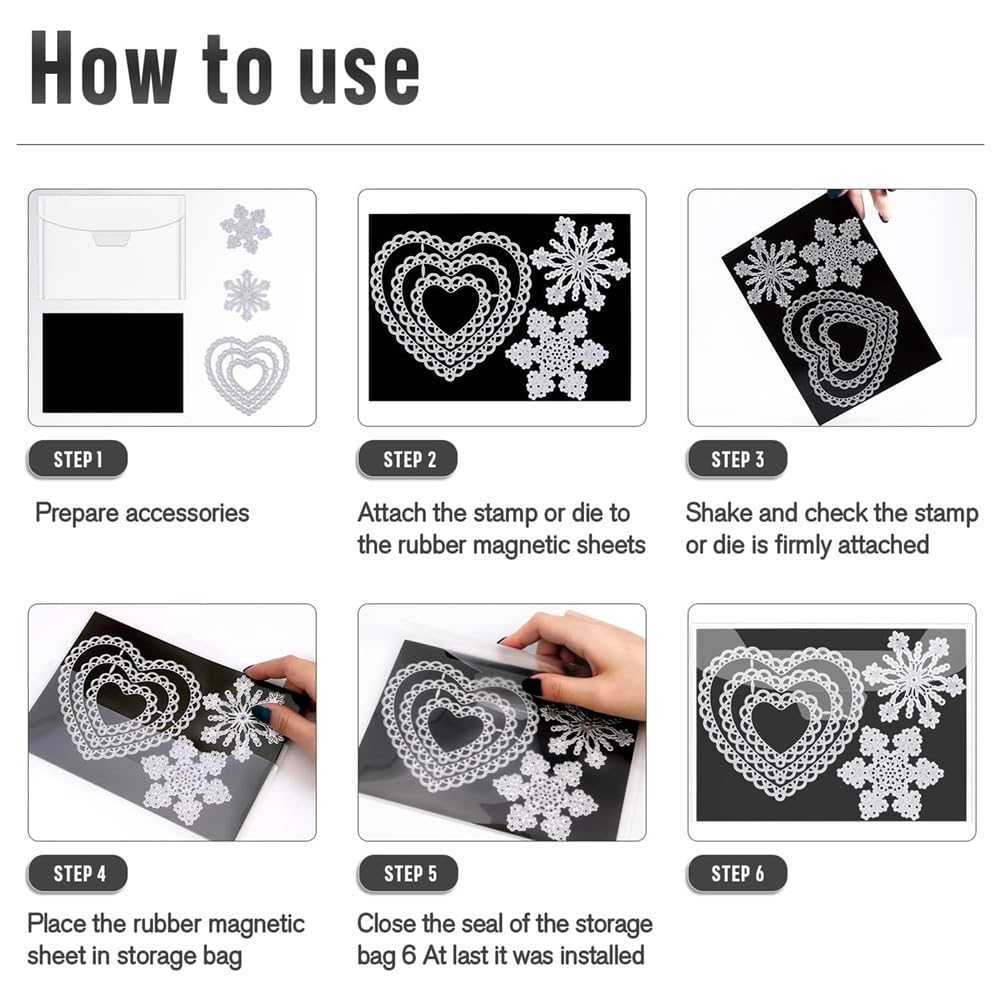 How to use

STEP 1

Prepare accessories

STEP 2

Attach the stamp or die to the rubber magnetic sheets

STEP 3

Shake and check the stamp or die is firmly attached

STEP 4

Place the rubber magnetic sheet in storage bag

STEP 5

Close the seal of the storage bag 6 At last it was installed

STEP 6