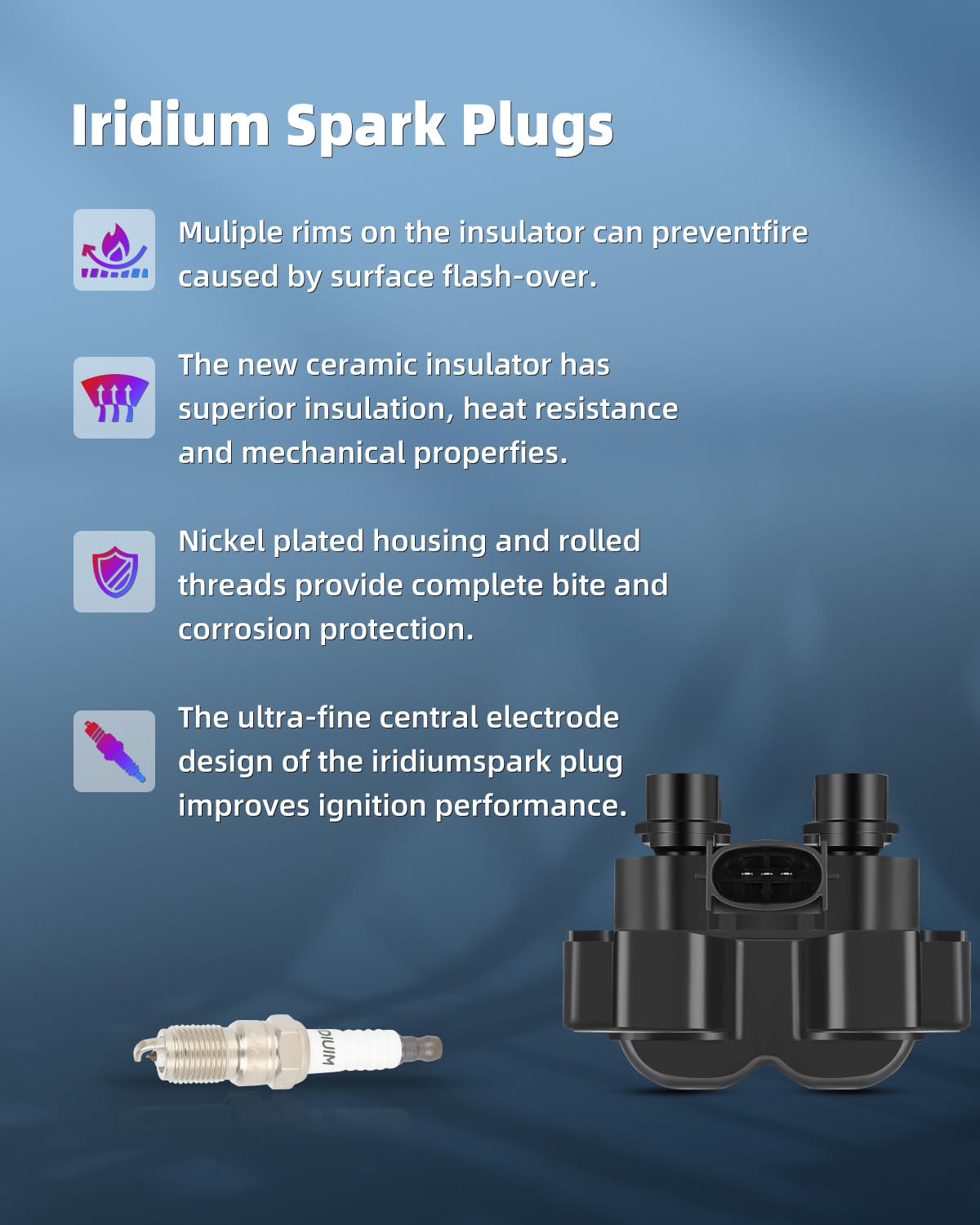 Iridium Spark Plugs

Muliple rims on the insulator can preventfire caused by surface flash-over.

The new ceramic insulator has superior insulation, heat resistance and mechanical properfies.

Nickel plated housing and rolled threads provide complete bite and corrosion protection.

The ultra-fine central electrode design of the iridiumspark plug improves ignition performance.

DIUM