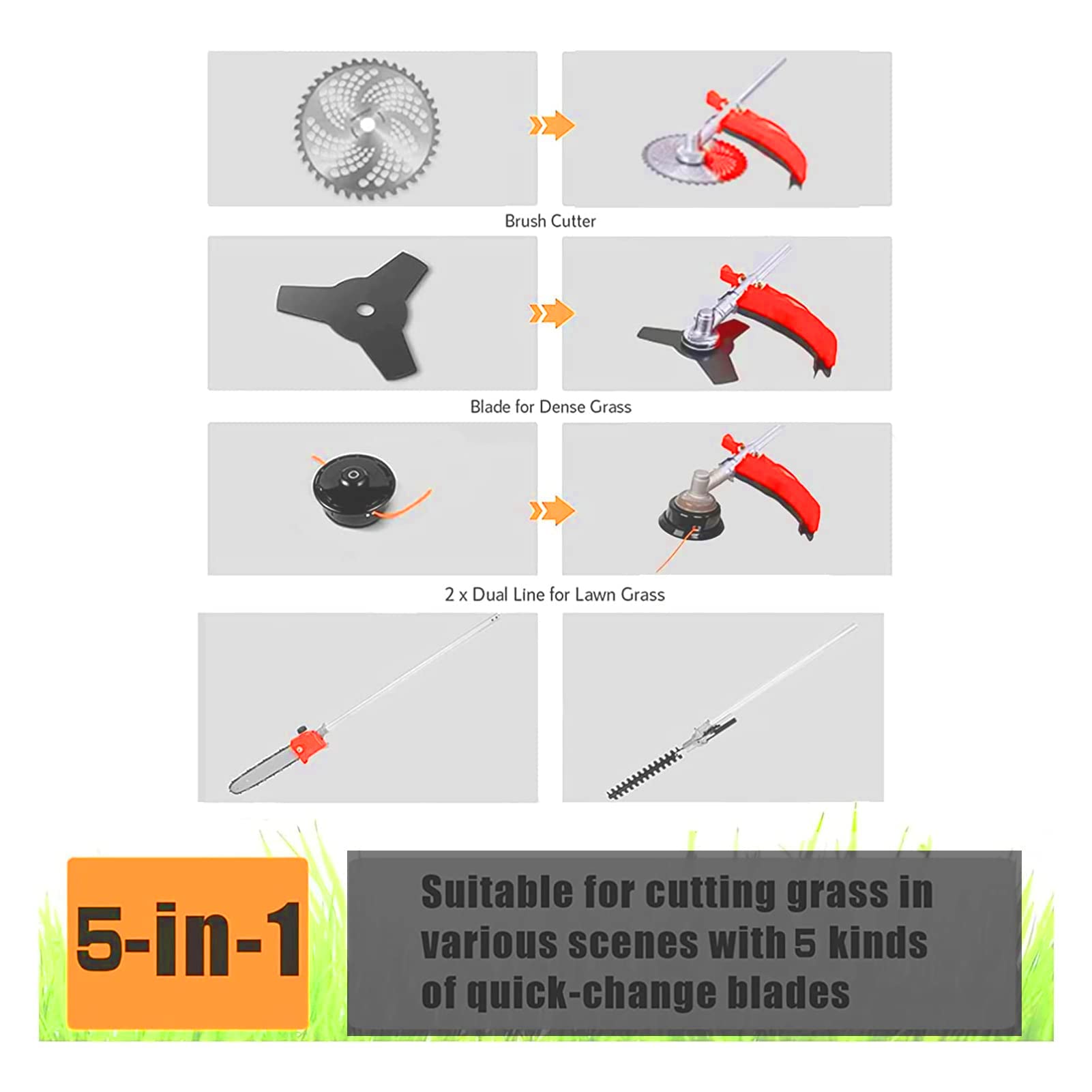 Brush Cutter

Blade for Dense Grass

2 x Dual Line for Lawn Grass

5-in-1

Suitable for cutting grass in various scenes with 5 kinds of quick-change blades