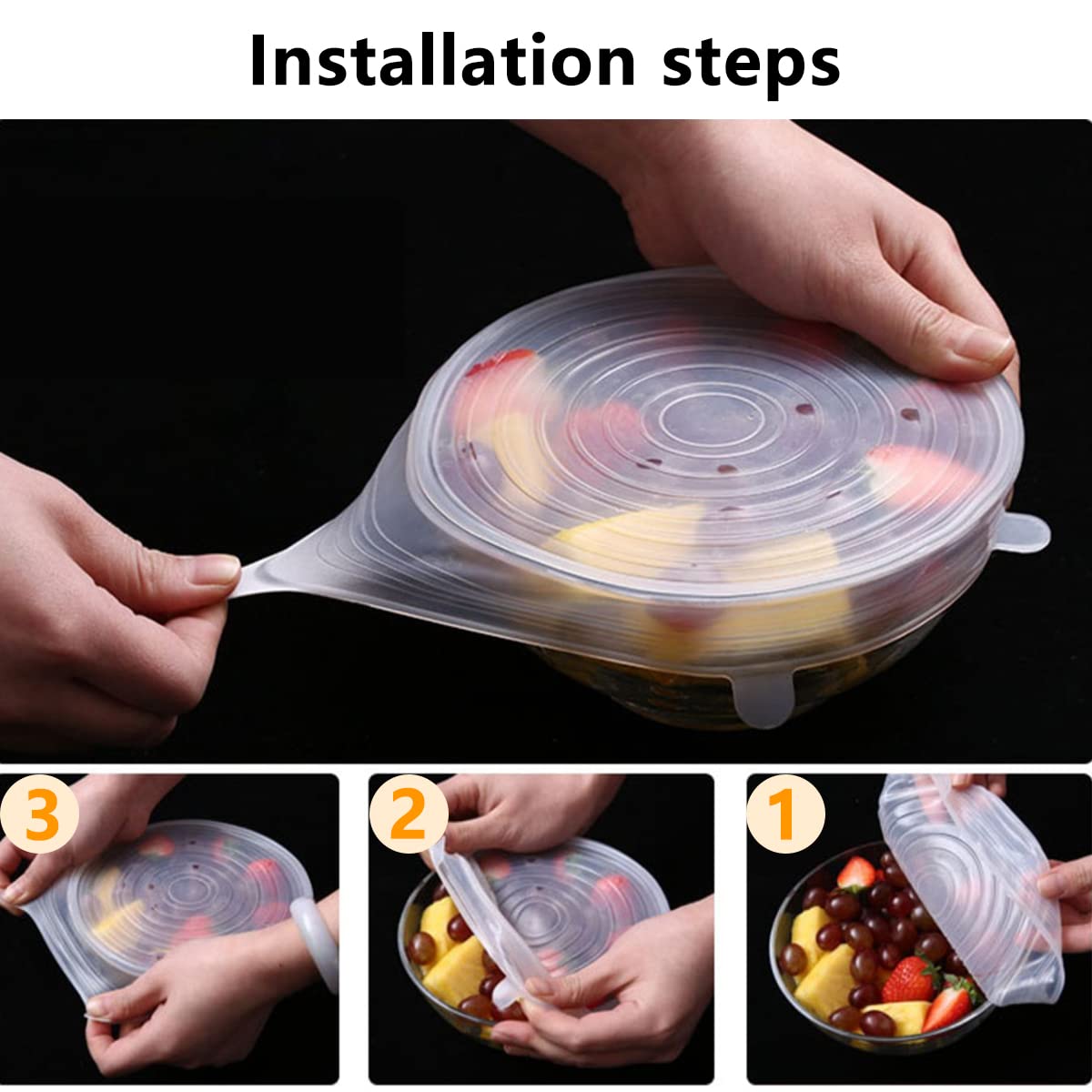 Installation steps

3

2

1