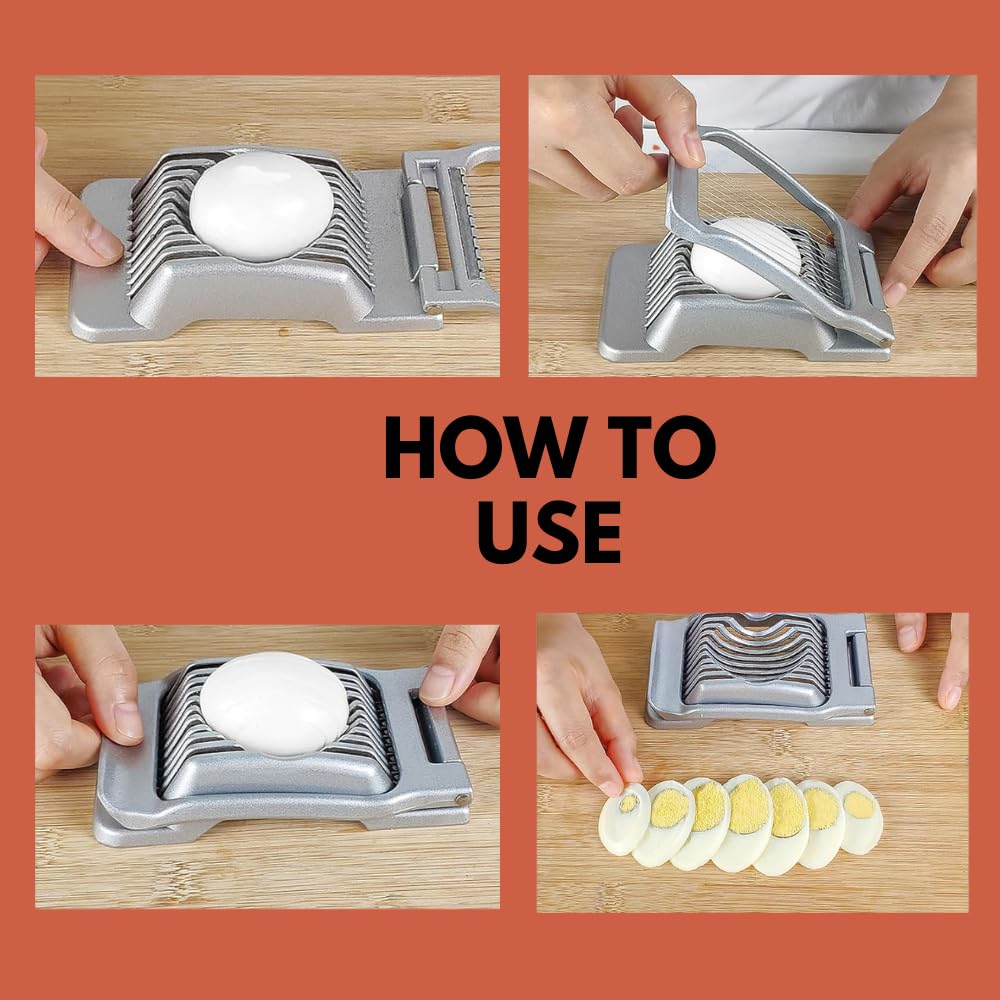 HOW TO USE