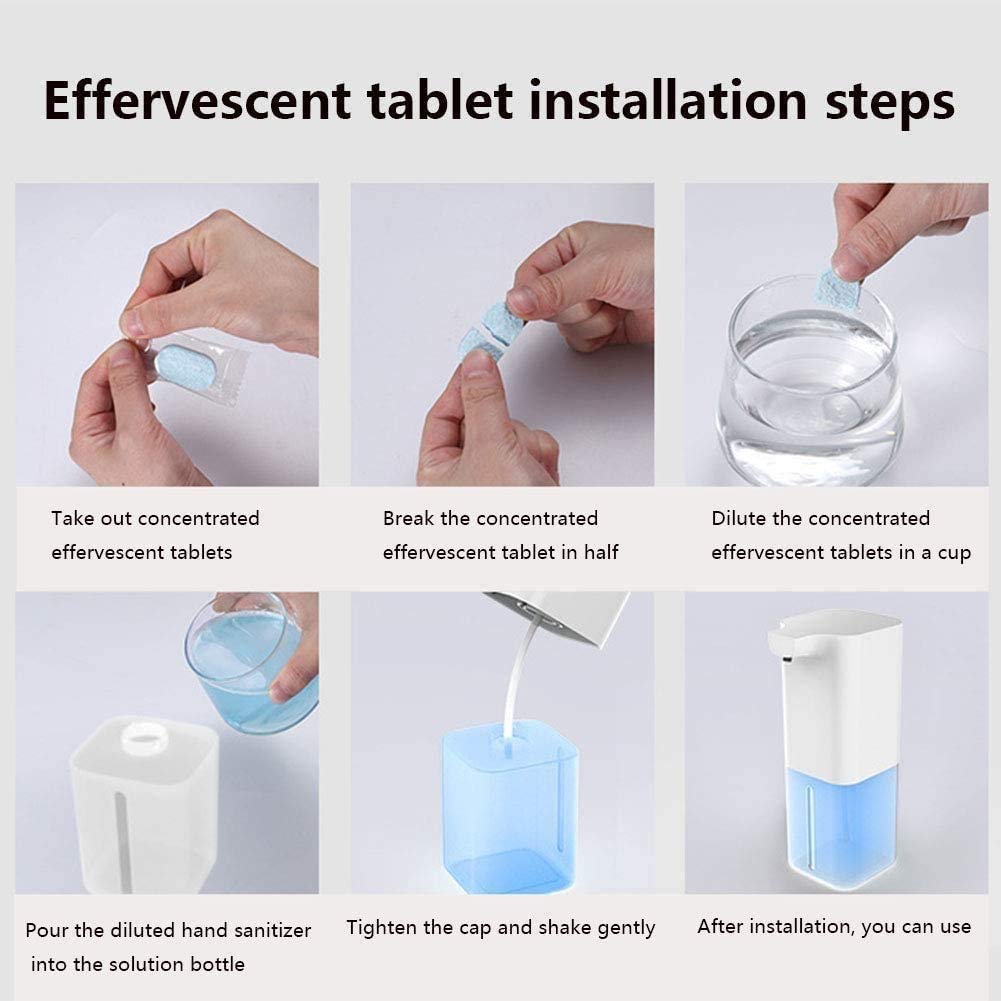 Effervescent tablet installation steps

Take out concentrated effervescent tablets

Break the concentrated effervescent tablet in half

Dilute the concentrated effervescent tablets in a cup

Pour the diluted hand sanitizer into the solution bottle

Tighten the cap and shake gently

After installation, you can use