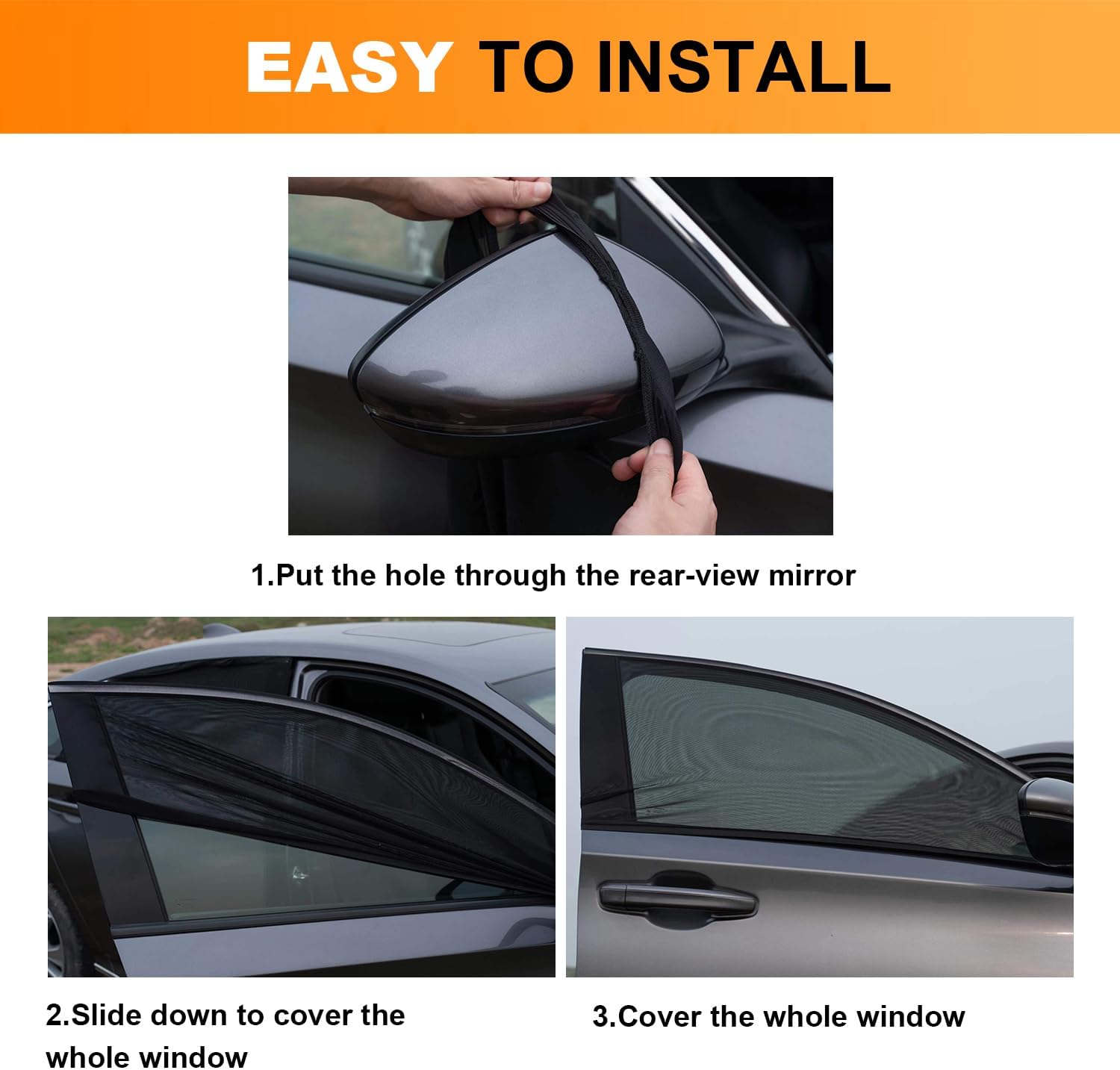 EASY TO INSTALL

1.Put the hole through the rear-view mirror

2.Slide down to cover the whole window

3.Cover the whole window