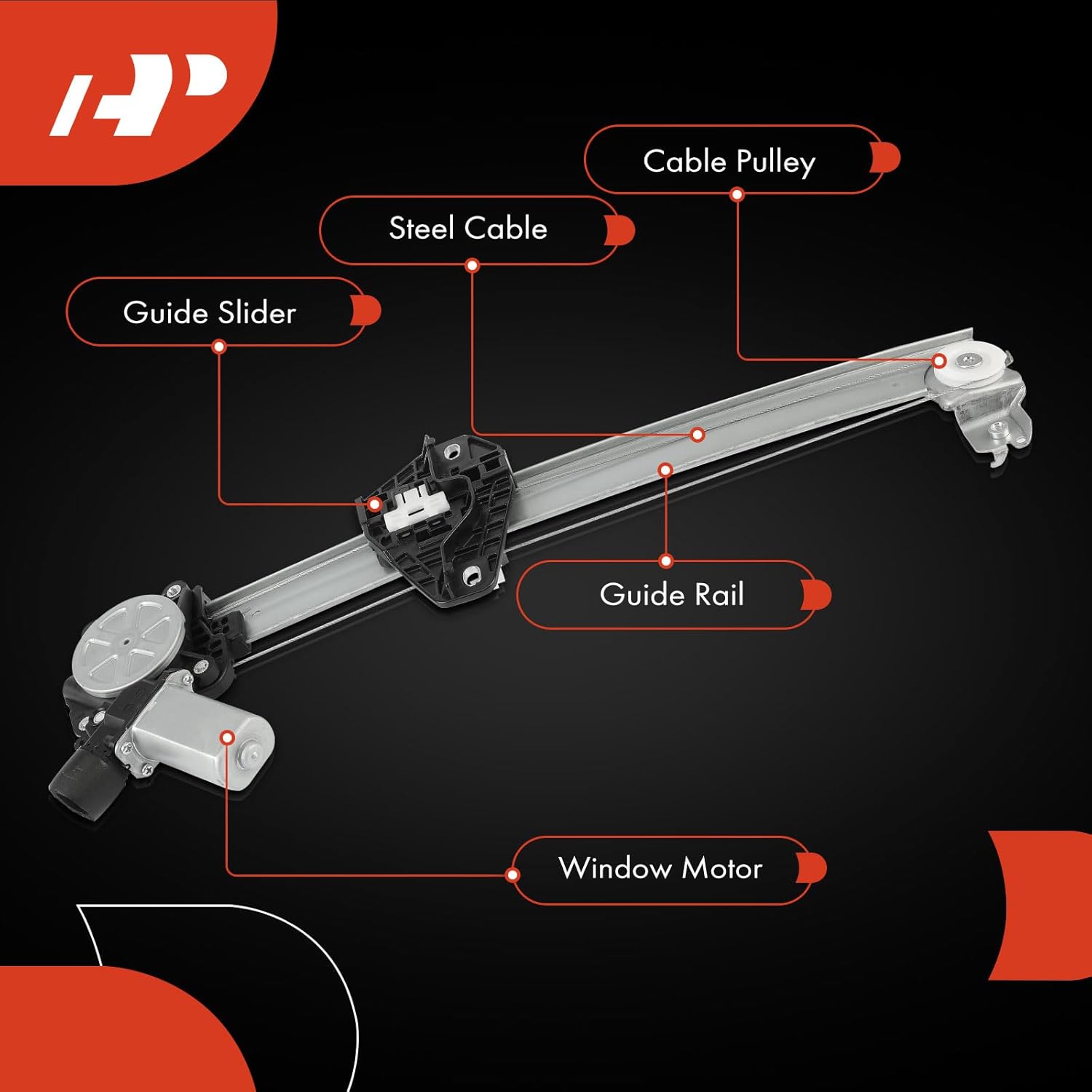 Cable Pulley

Steel Cable

Guide Slider

Guide Rail

Window Motor