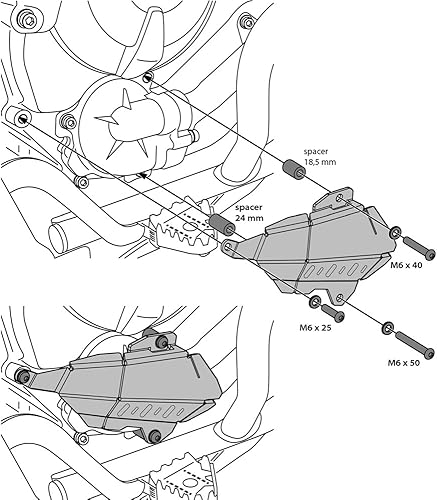 spacer
18,5 mm

spacer
24 mm

M6 x 40

M6 x 25

M6 x 50