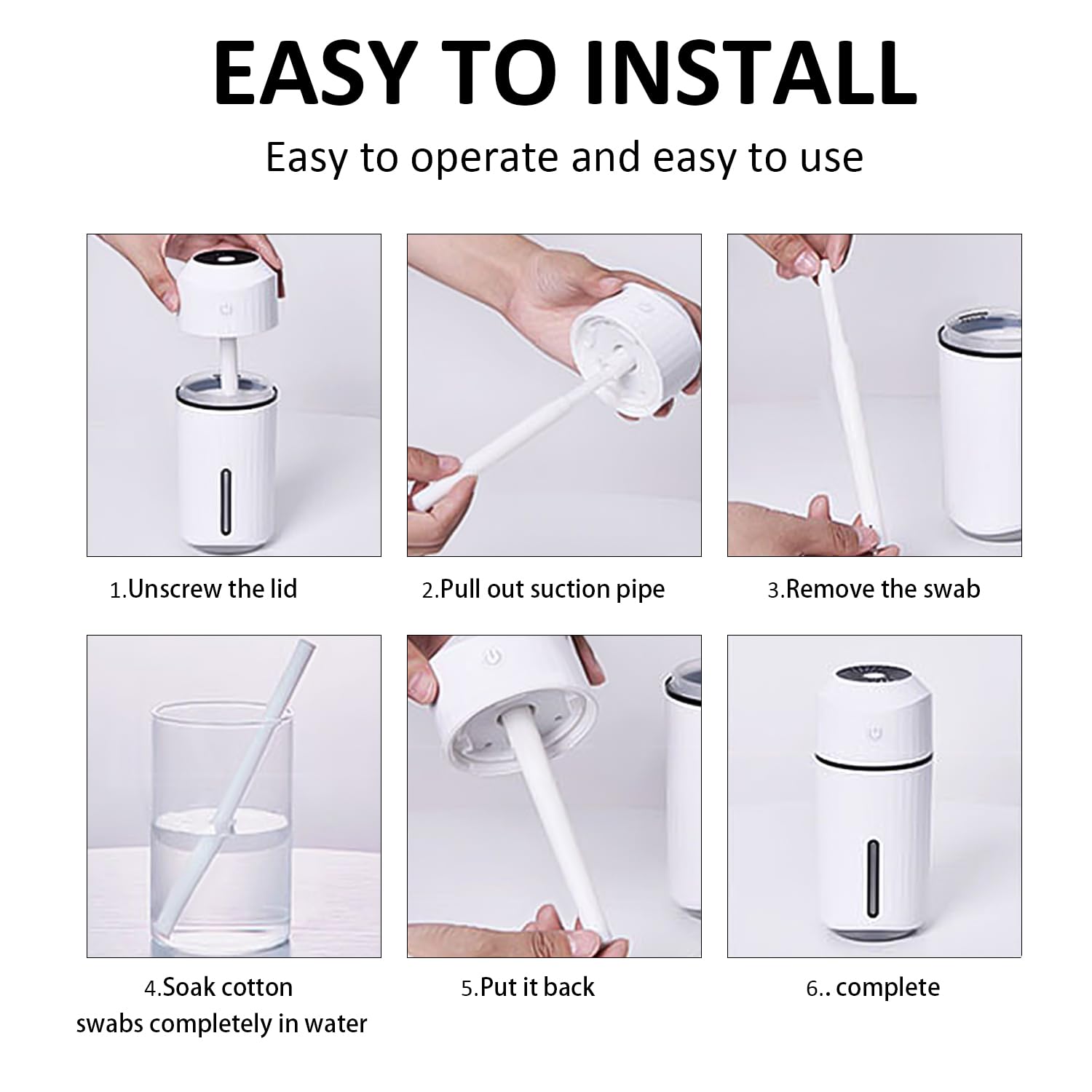 EASY TO INSTALL

Easy to operate and easy to use

1.Unscrew the lid

2.Pull out suction pipe

3.Remove the swab

4.Soak cotton swabs completely in water

5.Put it back

6.. complete