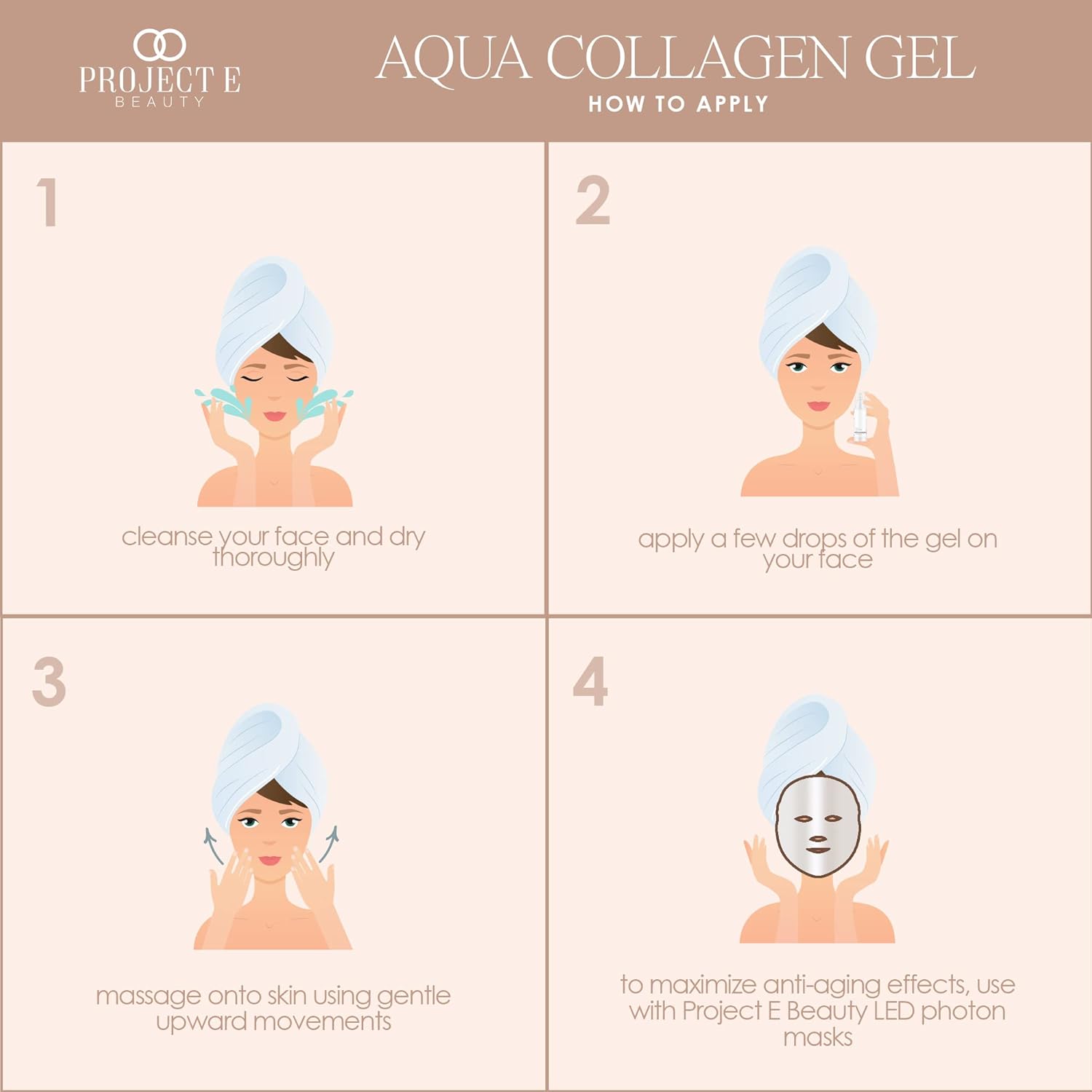 PROJECT E
BEAUTY

AQUA COLLAGEN GEL
HOW TO APPLY

1

cleanse your face and dry thoroughly

2

apply a few drops of the gel on your face

3

massage onto skin using gentle upward movements

4

to maximize anti-aging effects, use with Project E Beauty LED photon masks