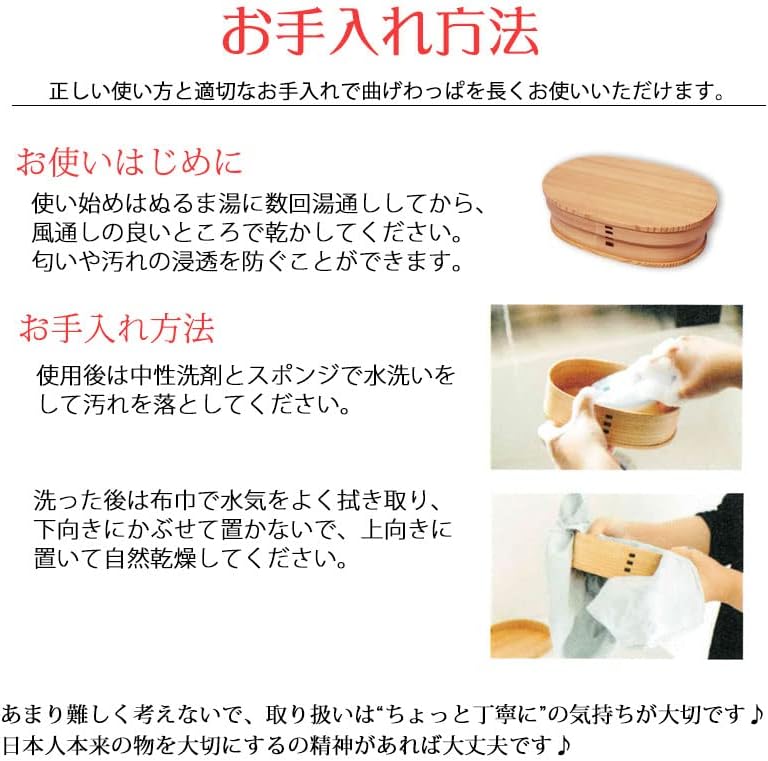 お手入れ方法

正しい使い方と適切なお手入れで曲げわっぱを長くお使いいただけます。

お使いはじめに

使い始めはぬるま湯に数回湯通ししてから、風通しの良いところで乾かしてください。匂いや汚れの浸透を防ぐことができます。

お手入れ方法

使用後は中性洗剤とスポンジで水洗いをして汚れを落としてください。

洗った後は布巾で水気をよく拭き取り、下向きにかぶせて置かないで、上向きに置いて自然乾燥してください。

あまり難しく考えないで、取り扱いは“ちょっと丁寧に”の気持ちが大切です♪
日本人本来の物を大切にするの精神があれば大丈夫です♪