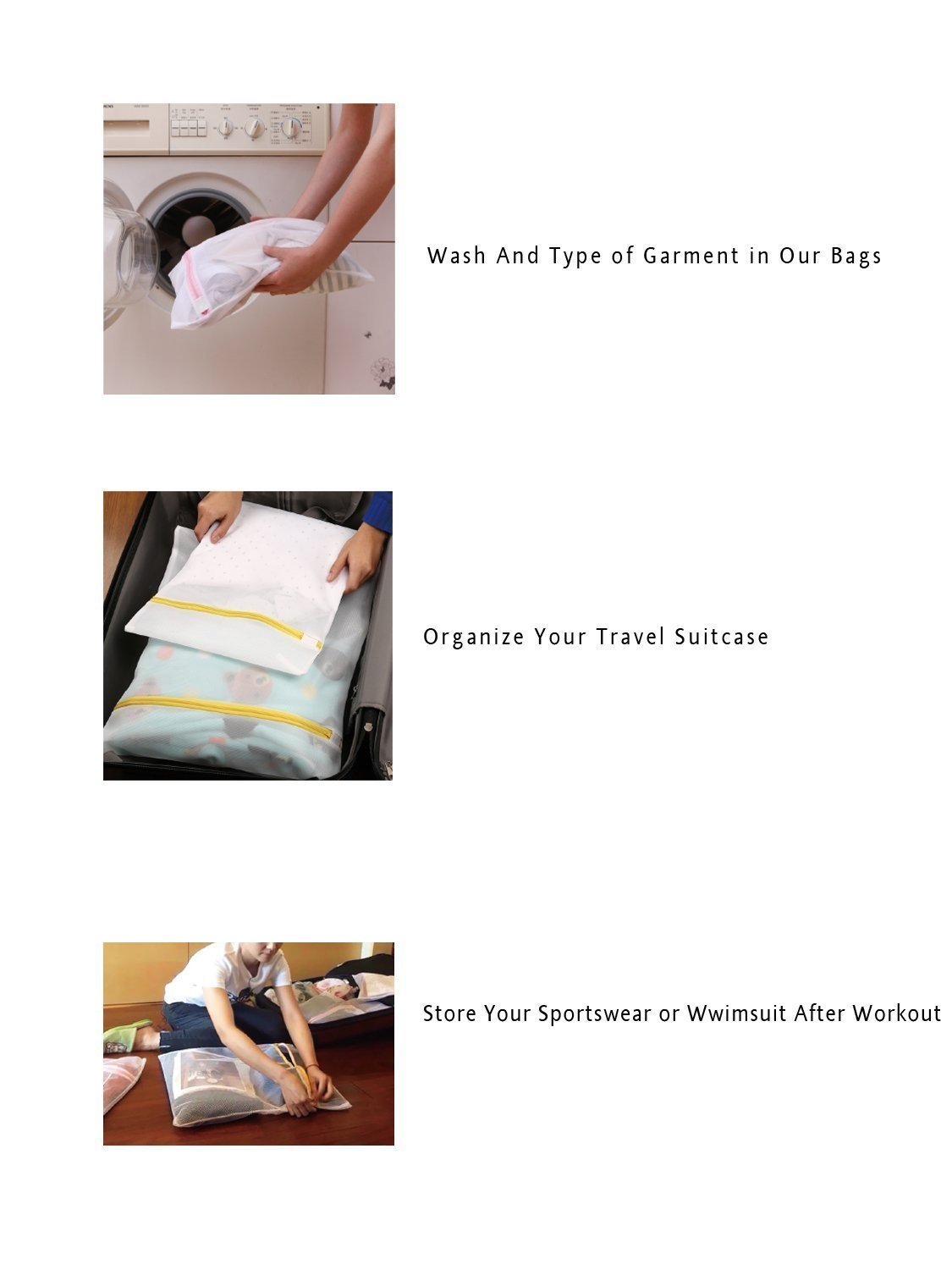 Wash And Type of Garment in Our Bags

Organize Your Travel Suitcase

Store Your Sportswear or Wwimsuit After Workout