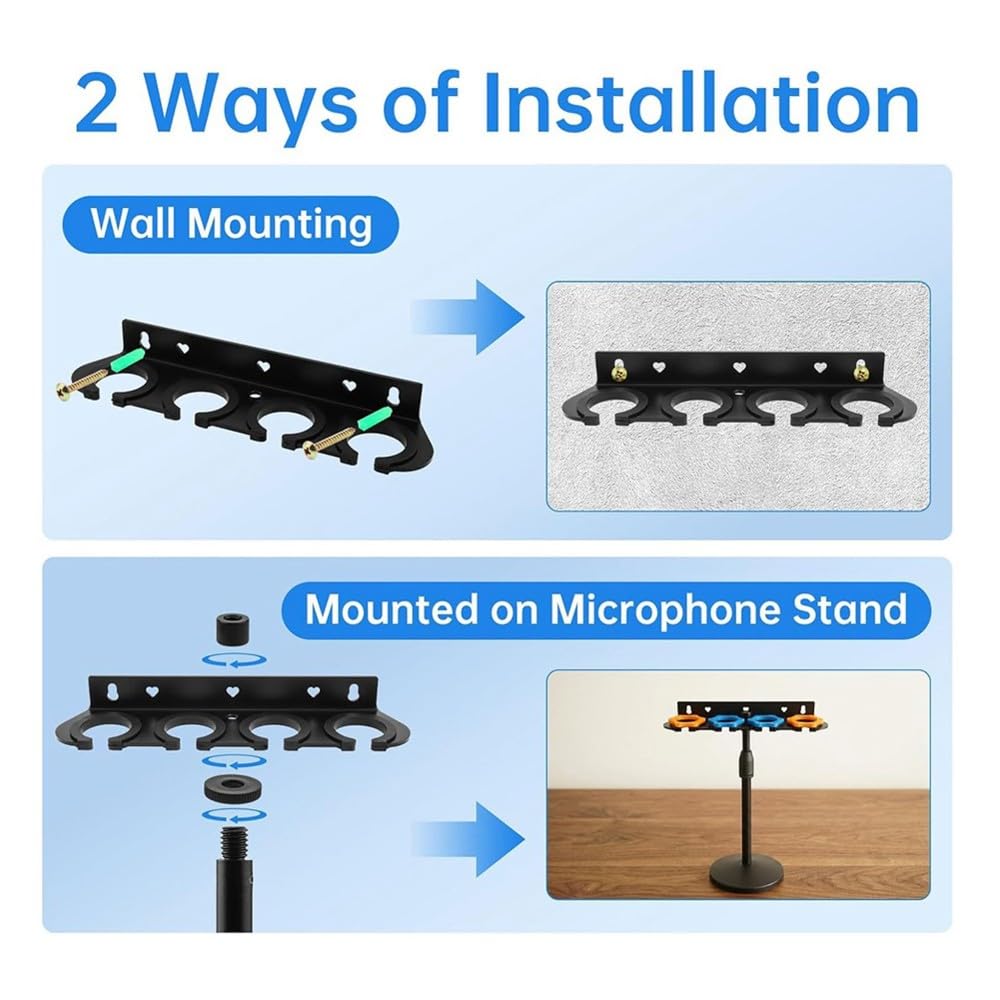 2 Ways of Installation

Wall Mounting

Mounted on Microphone Stand