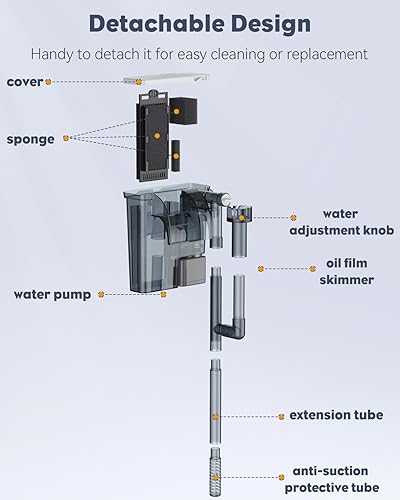 Detachable Design

Handy to detach it for easy cleaning or replacement

cover

sponge

water adjustment knob

oil film skimmer

water pump

extension tube

anti-suction protective tube