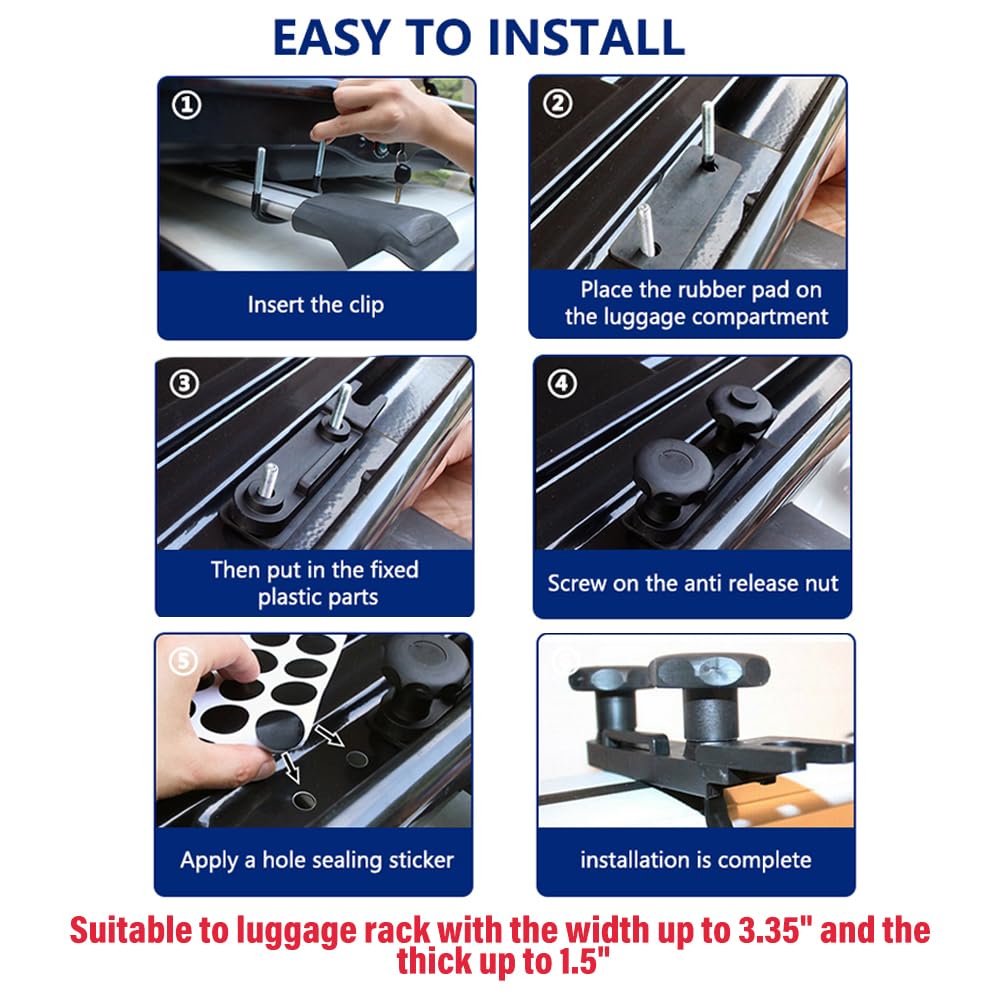 EASY TO INSTALL

①

Insert the clip

②

Place the rubber pad on the luggage compartment

③

Then put in the fixed plastic parts

④

Screw on the anti release nut

⑤

Apply a hole sealing sticker

installation is complete

Suitable to luggage rack with the width up to 3.35" and the thick up to 1.5"