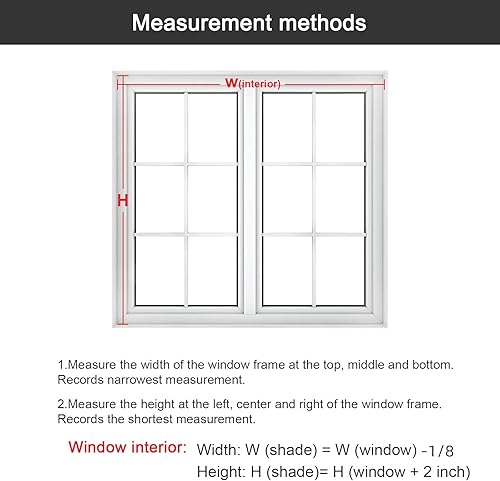 Measurement methods

W(interior)

H

1.Measure the width of the window frame at the top, middle and bottom. Records narrowest measurement.

2.Measure the height at the left, center and right of the window frame. Records the shortest measurement.

Window interior: Width: W (shade) = W (window) -1/8
Height: H (shade)= H (window + 2 inch)