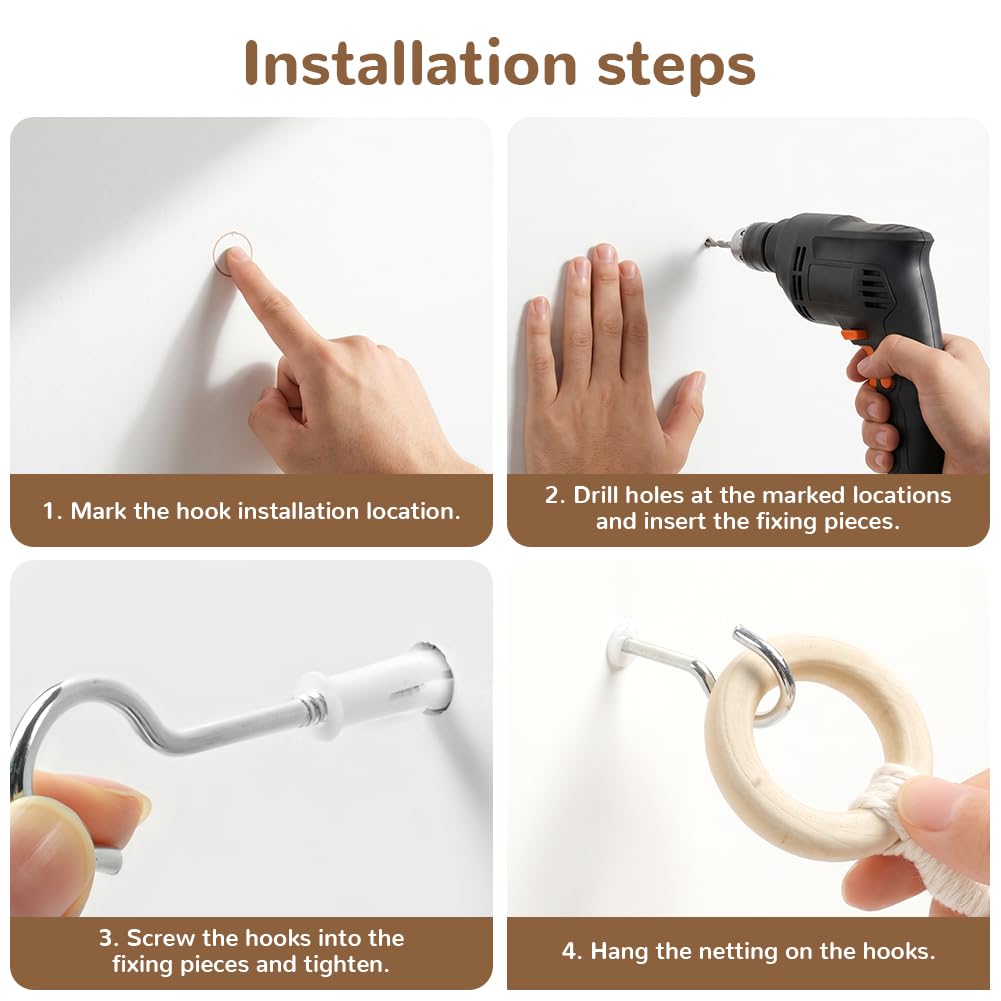 Installation steps

1. Mark the hook installation location.

2. Drill holes at the marked locations and insert the fixing pieces.

3. Screw the hooks into the fixing pieces and tighten.

4. Hang the netting on the hooks.