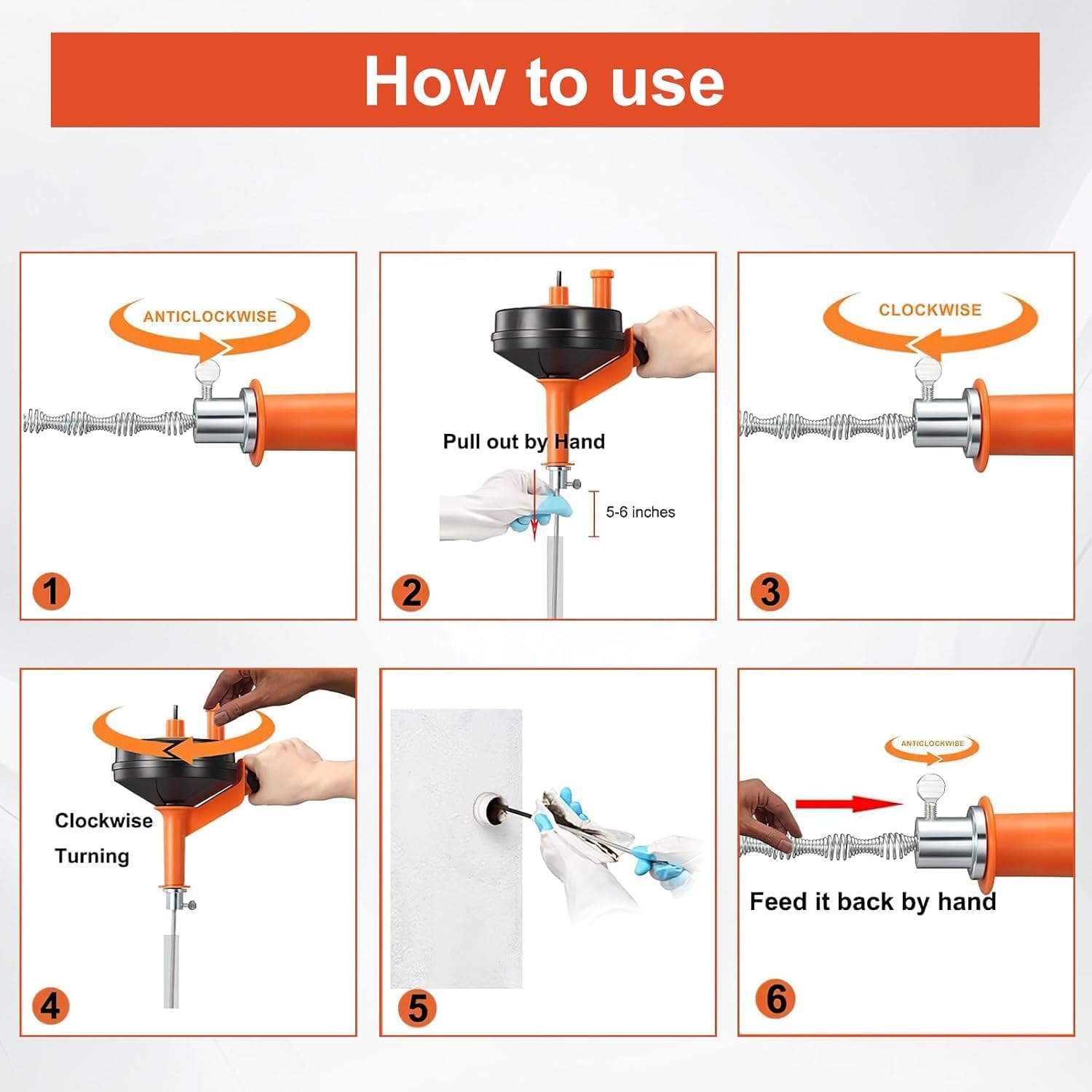 How to use

ANTICLOCKWISE

1

Pull out by Hand

5-6 inches

2

CLOCKWISE

3

Clockwise

Turning

4

5

ANTICLOCKWISE

Feed it back by hand

6