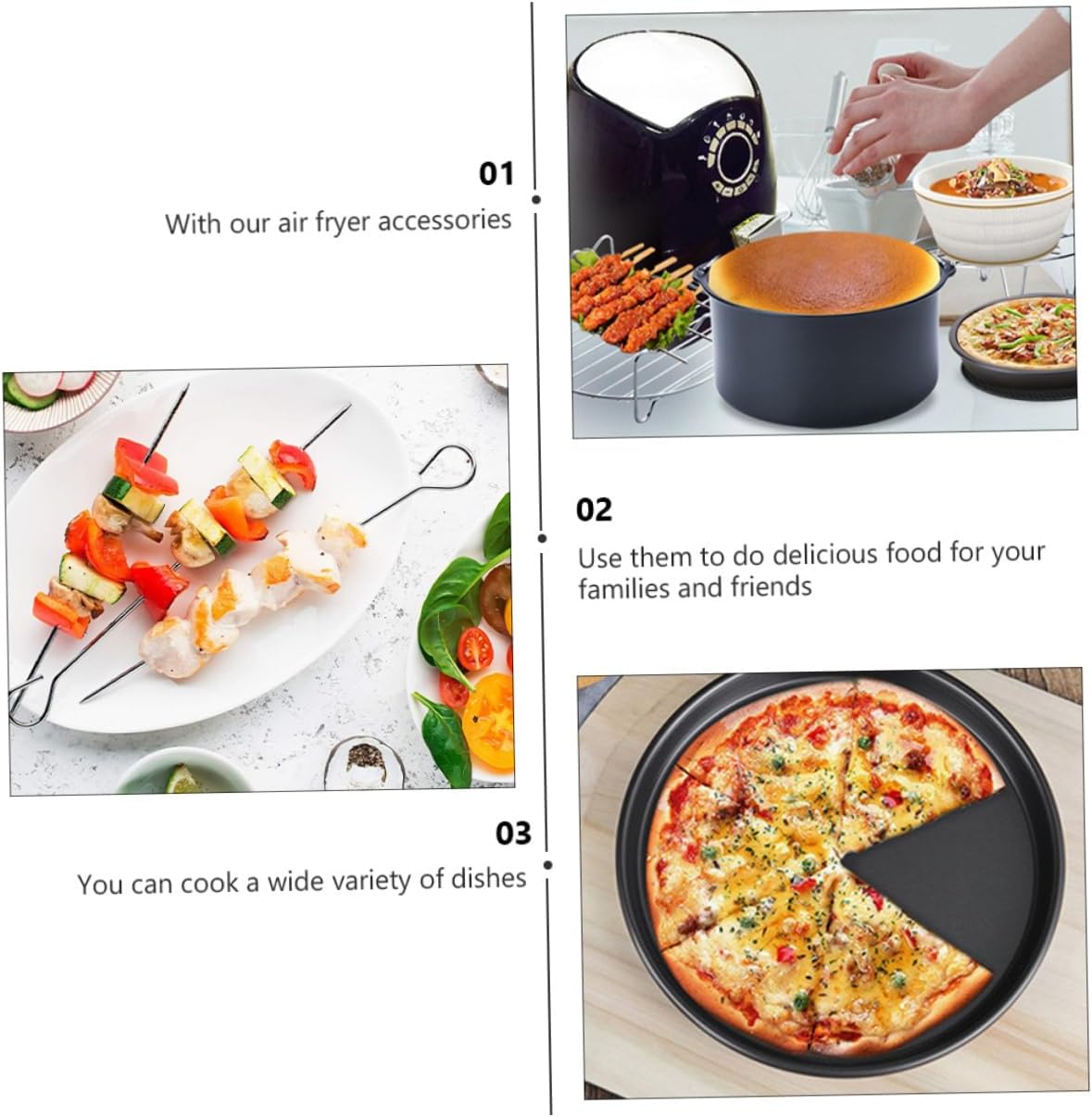 01

With our air fryer accessories

02

Use them to do delicious food for your families and friends

03

You can cook a wide variety of dishes