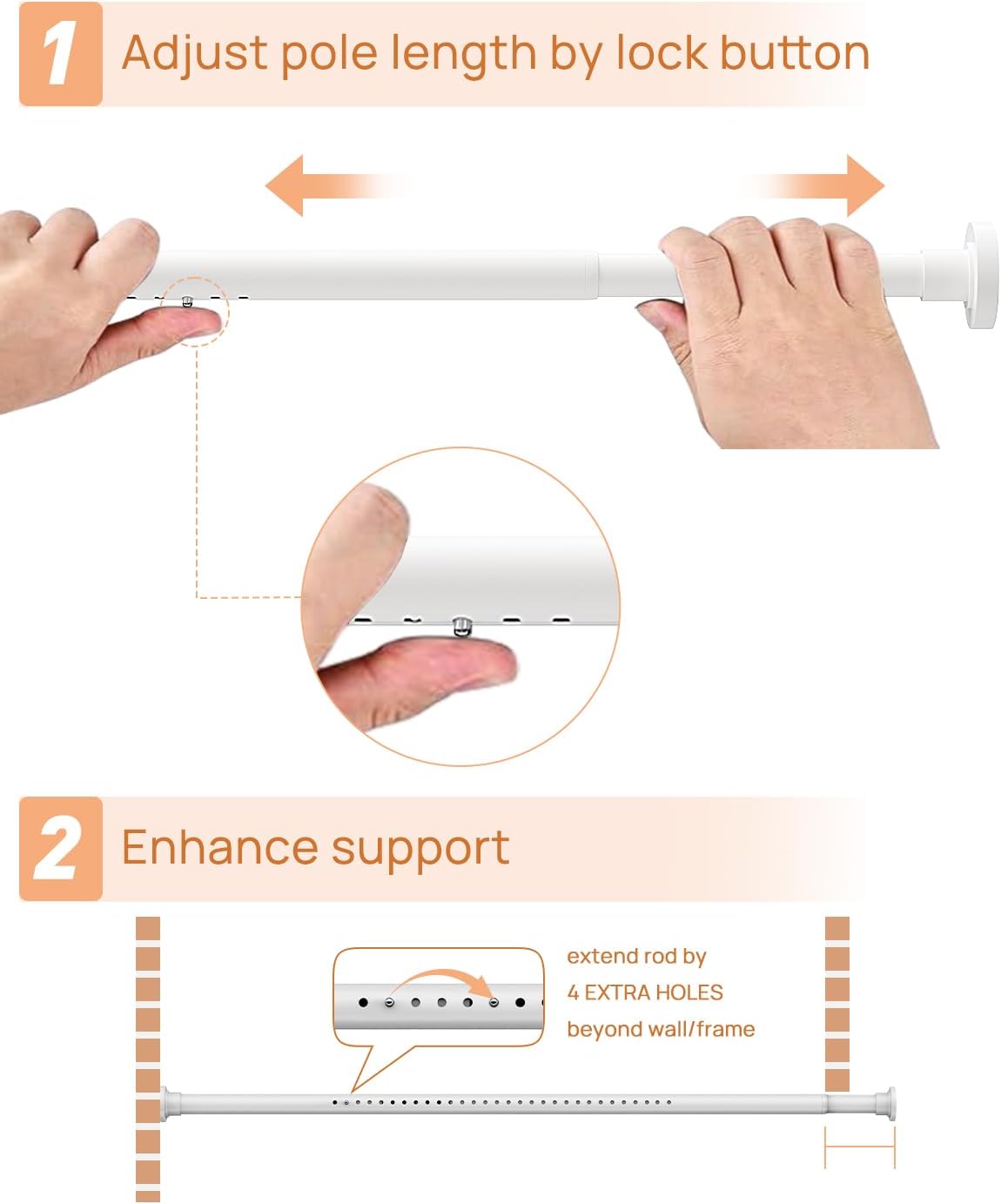 1 Adjust pole length by lock button

2 Enhance support

extend rod by
4 EXTRA HOLES
beyond wall/frame