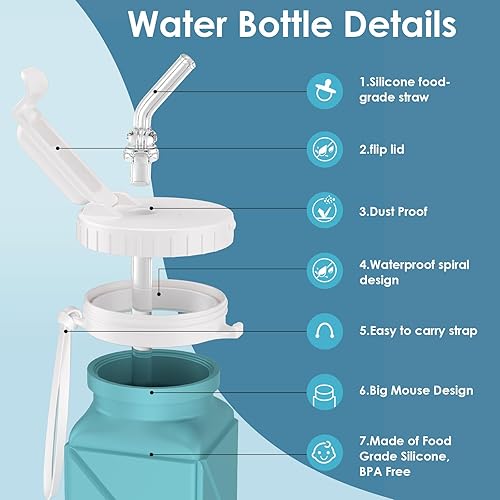 Water Bottle Details

1.Silicone food-grade straw

2.flip lid

3.Dust Proof

4.Waterproof spiral design

5.Easy to carry strap

6.Big Mouse Design

7.Made of Food Grade Silicone, BPA Free