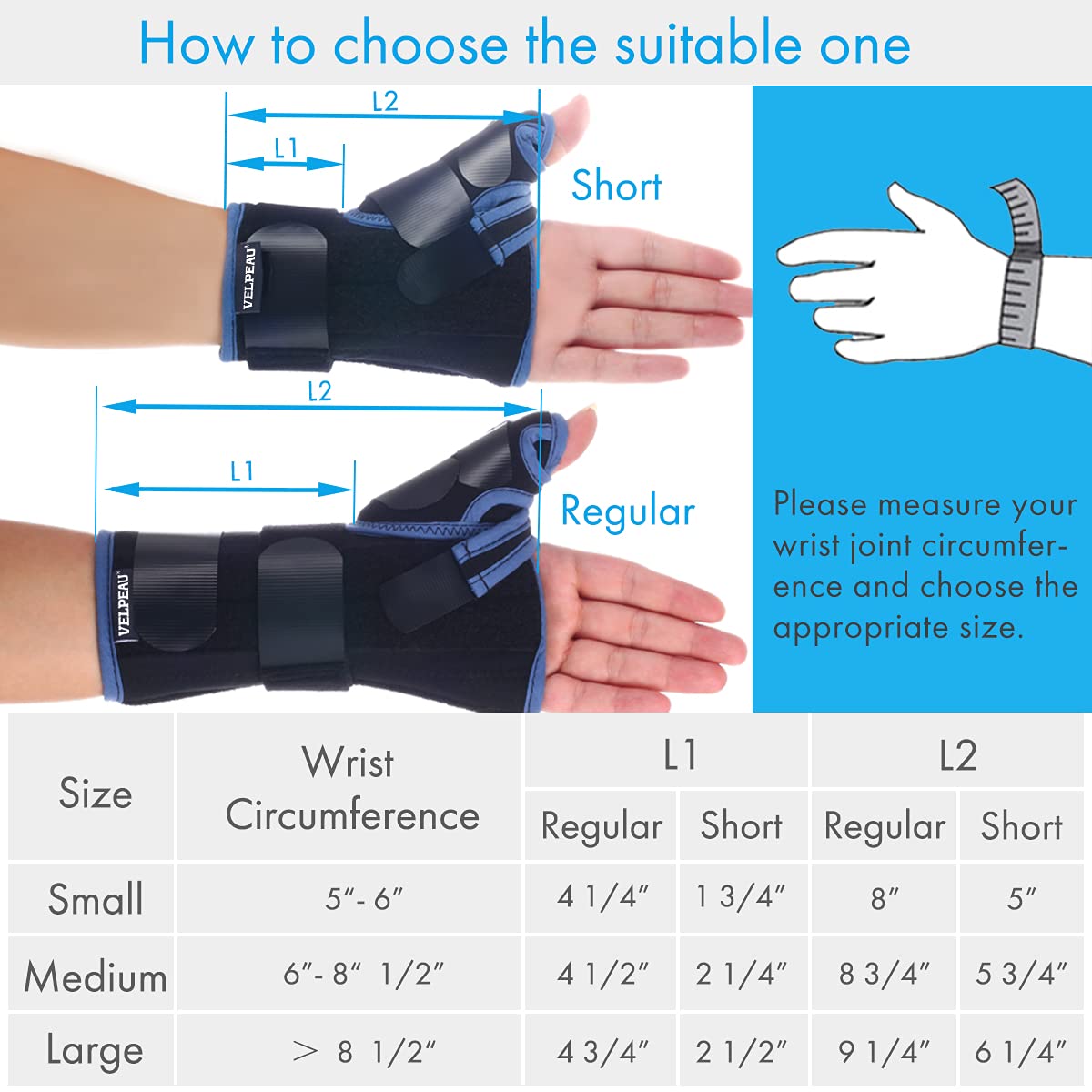 How to choose the suitable one

L2

L1

Short

VELPEAU

L2

L1

Regular

VELPEAU

Please measure your wrist joint circumference and choose the appropriate size.

| Size | Wrist Circumference | L1 Regular | L1 Short | L2 Regular | L2 Short |
|---|---|---|---|---|---|
| Small | 5″- 6″ | 4 1/4″ | 1 3/4″ | 8″ | 5″ |
| Medium | 6″- 8″ 1/2″ | 4 1/2″ | 2 1/4″ | 8 3/4″ | 5 3/4″ |
| Large | > 8 1/2″ | 4 3/4″ | 2 1/2″ | 9 1/4″ | 6 1/4″ |