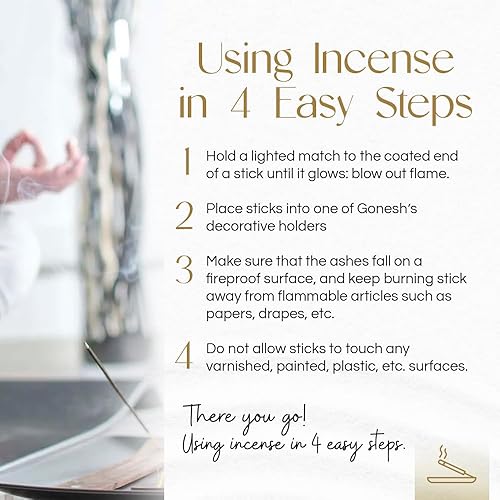 Using Incense in 4 Easy Steps

1 Hold a lighted match to the coated end of a stick until it glows: blow out flame.

2 Place sticks into one of Gonesh's decorative holders

3 Make sure that the ashes fall on a fireproof surface, and keep burning stick away from flammable articles such as papers, drapes, etc.

4 Do not allow sticks to touch any varnished, painted, plastic, etc. surfaces.

There you go!
Using incense in 4 easy steps.