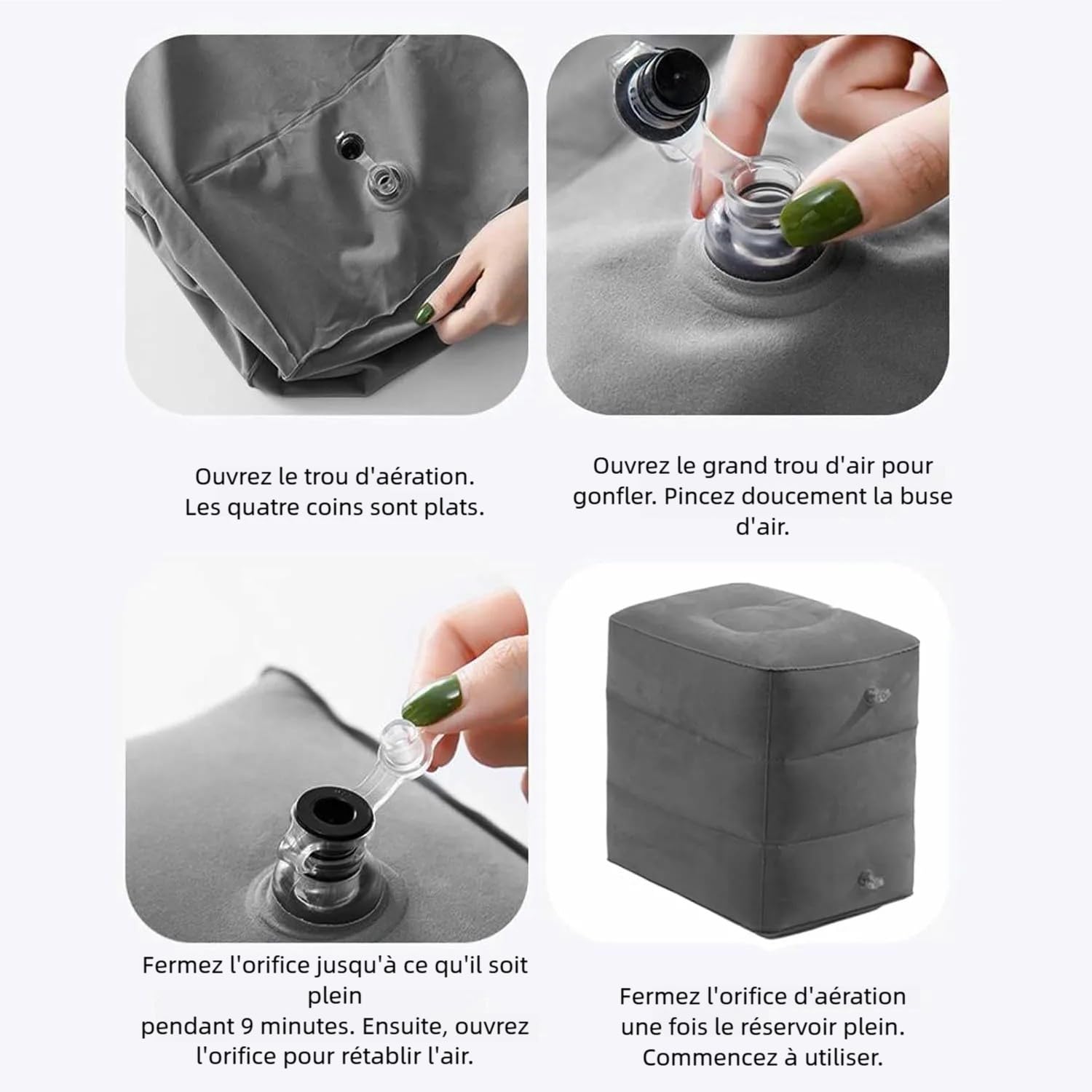 Ouvrez le trou d'aération.
Les quatre coins sont plats.

Ouvrez le grand trou d'air pour gonfler. Pincez doucement la buse d'air.

Fermez l'orifice jusqu'à ce qu'il soit plein
pendant 9 minutes. Ensuite, ouvrez l'orifice pour rétablir l'air.

Fermez l'orifice d'aération une fois le réservoir plein. Commencez à utiliser.