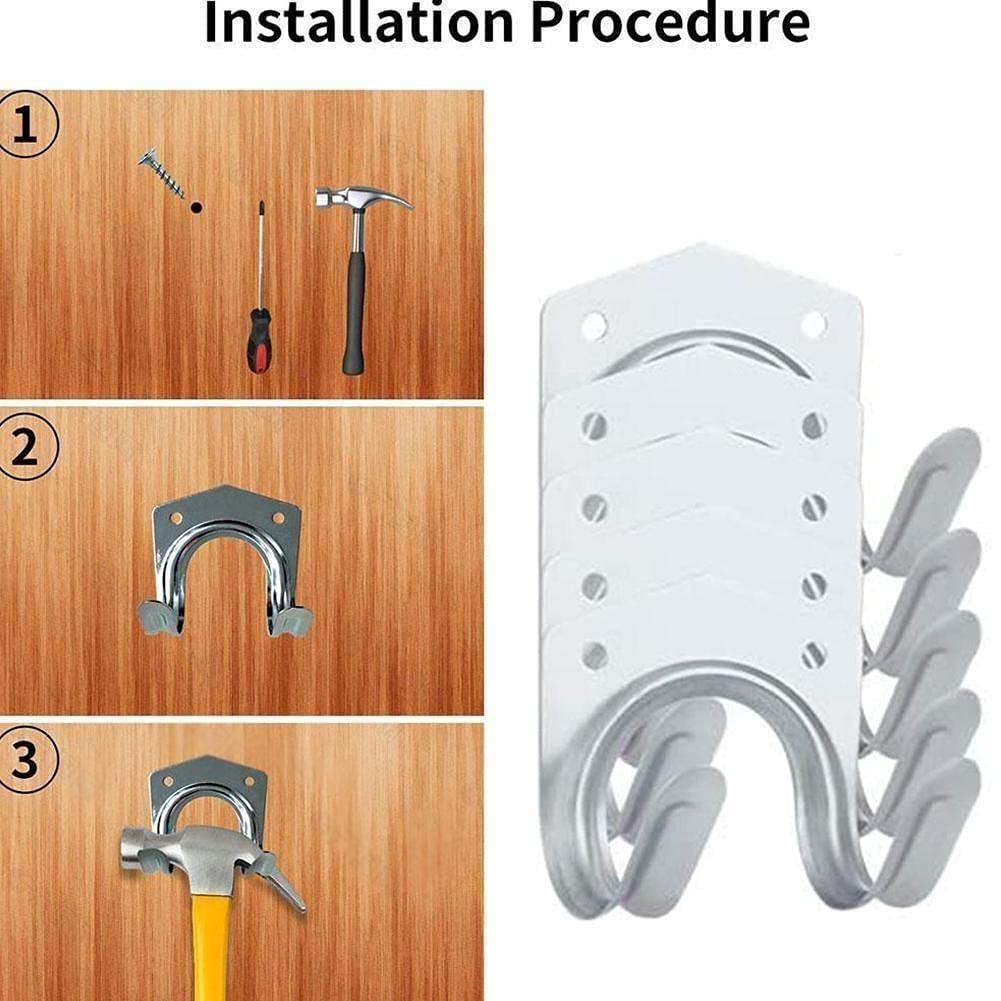 Installation Procedure

1

2

3