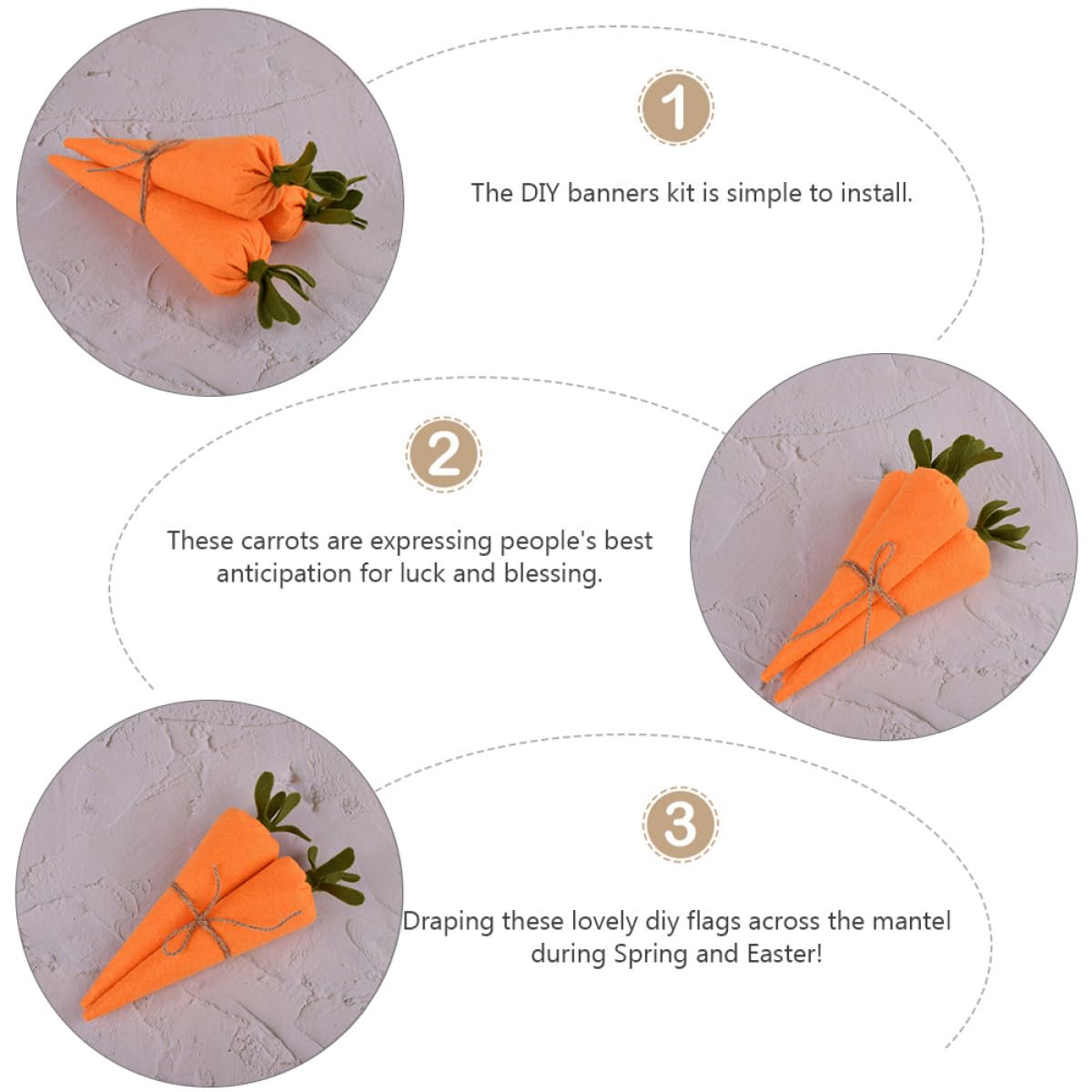 1

The DIY banners kit is simple to install.

2

These carrots are expressing people's best anticipation for luck and blessing.

3

Draping these lovely diy flags across the mantel during Spring and Easter!