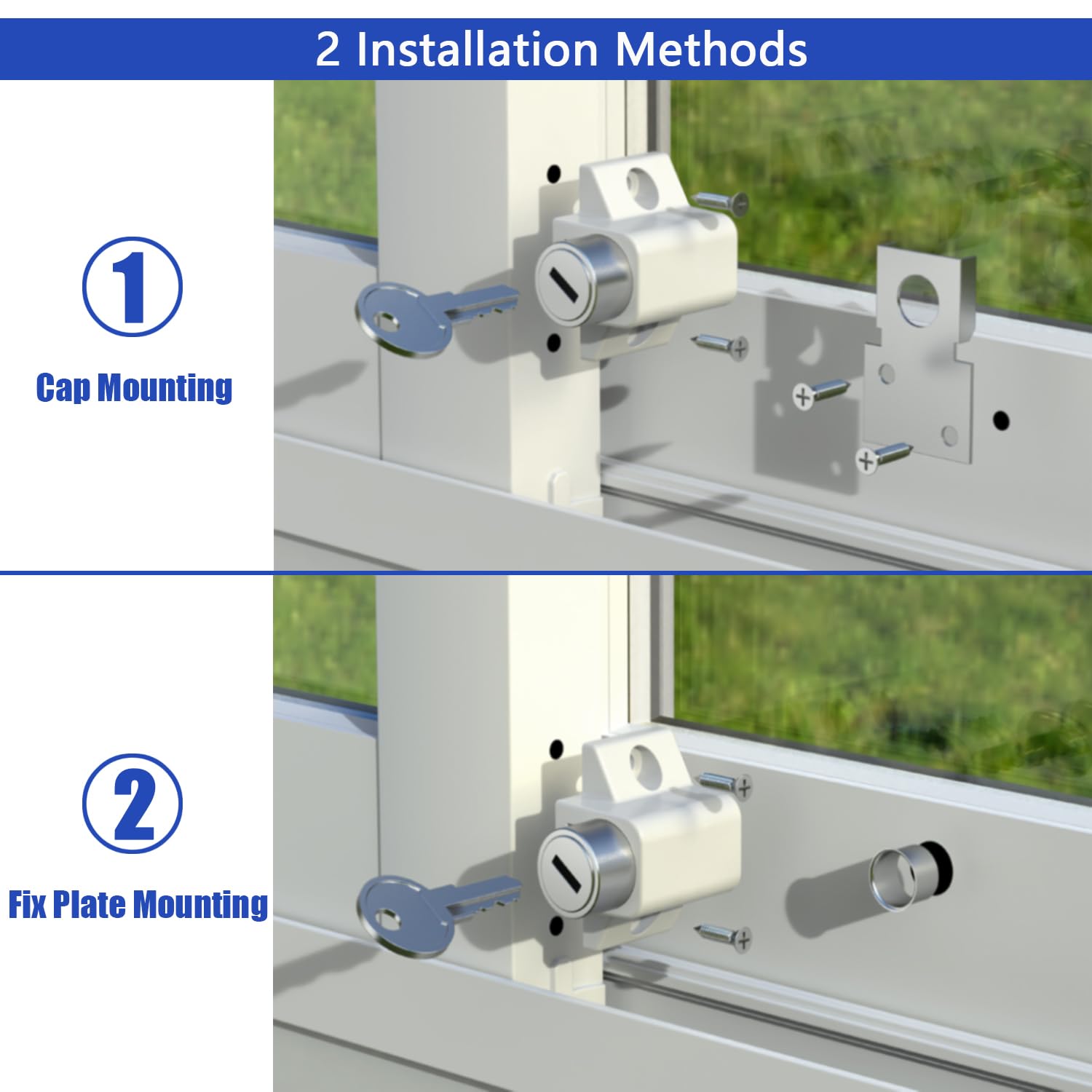 2 Installation Methods

①

Cap Mounting

②

Fix Plate Mounting