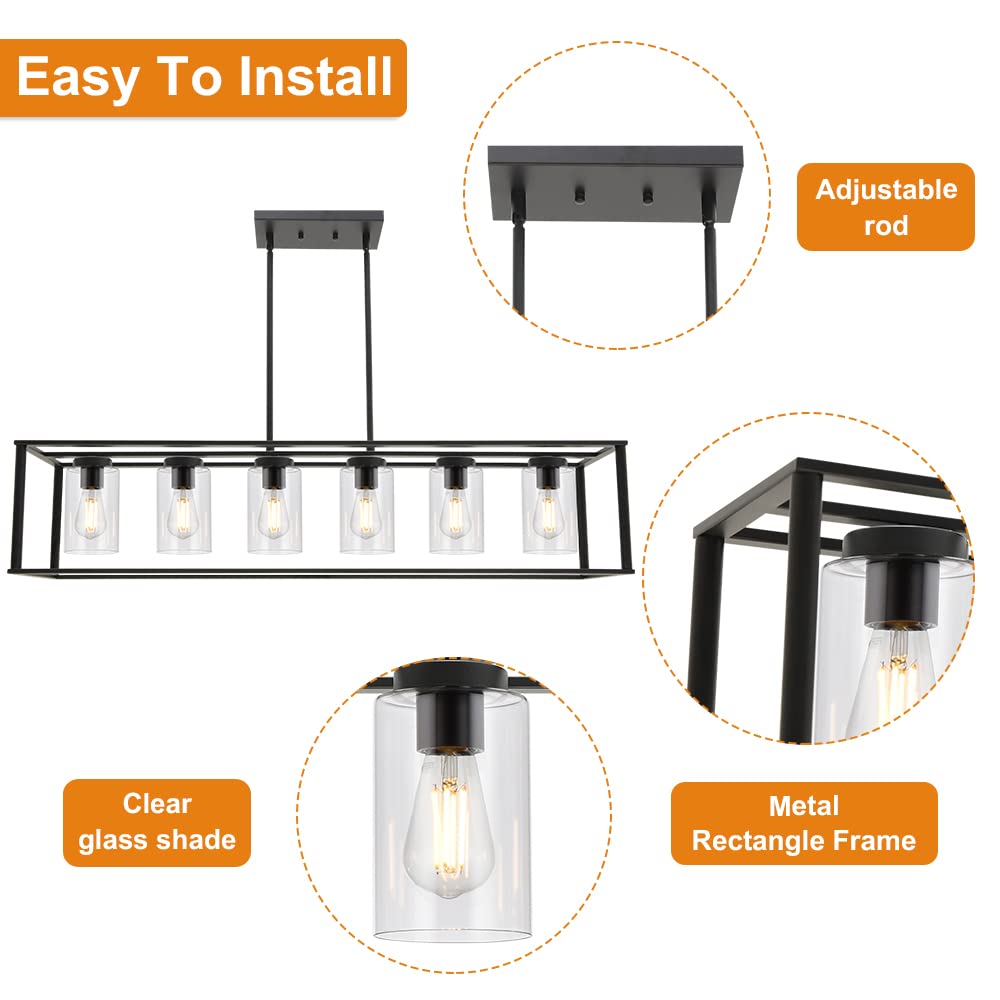 Easy To Install

Adjustable rod

Clear glass shade

Metal Rectangle Frame