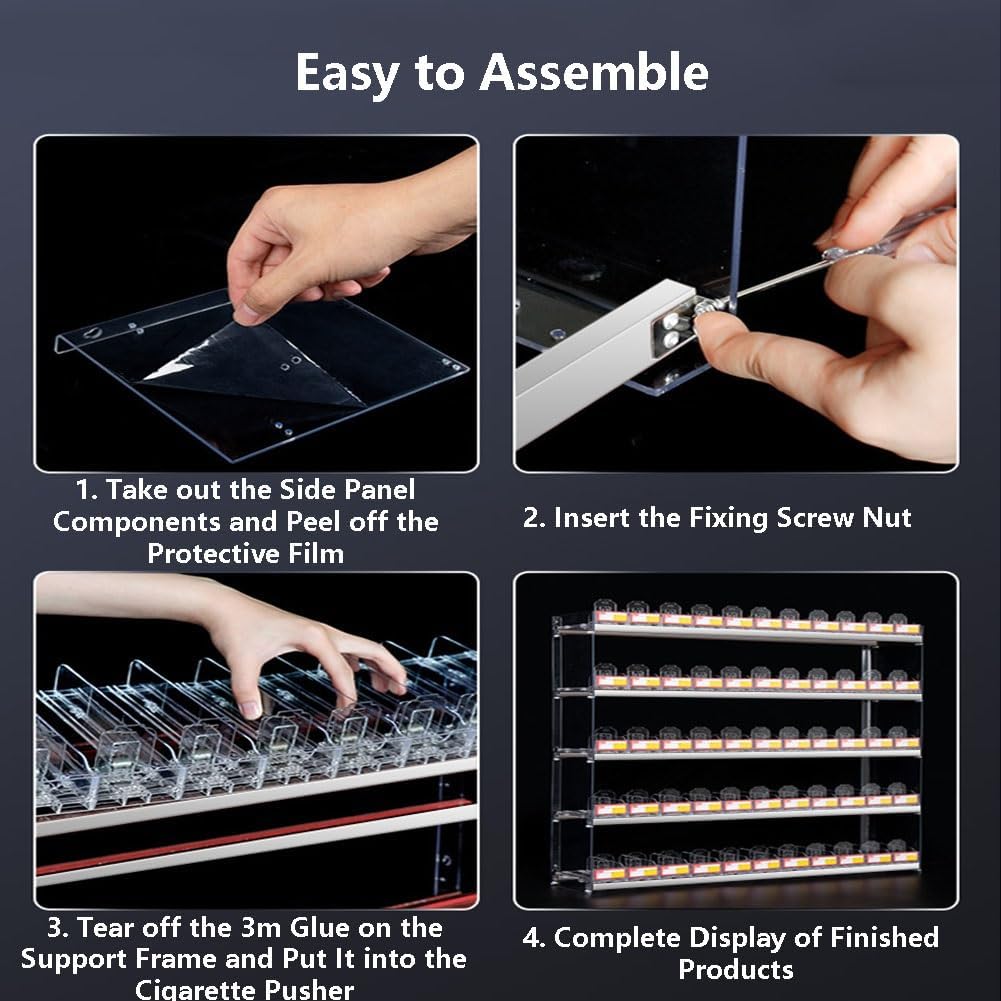 Easy to Assemble

1. Take out the Side Panel Components and Peel off the Protective Film

2. Insert the Fixing Screw Nut

3. Tear off the 3m Glue on the Support Frame and Put It into the Cigarette Pusher

4. Complete Display of Finished Products