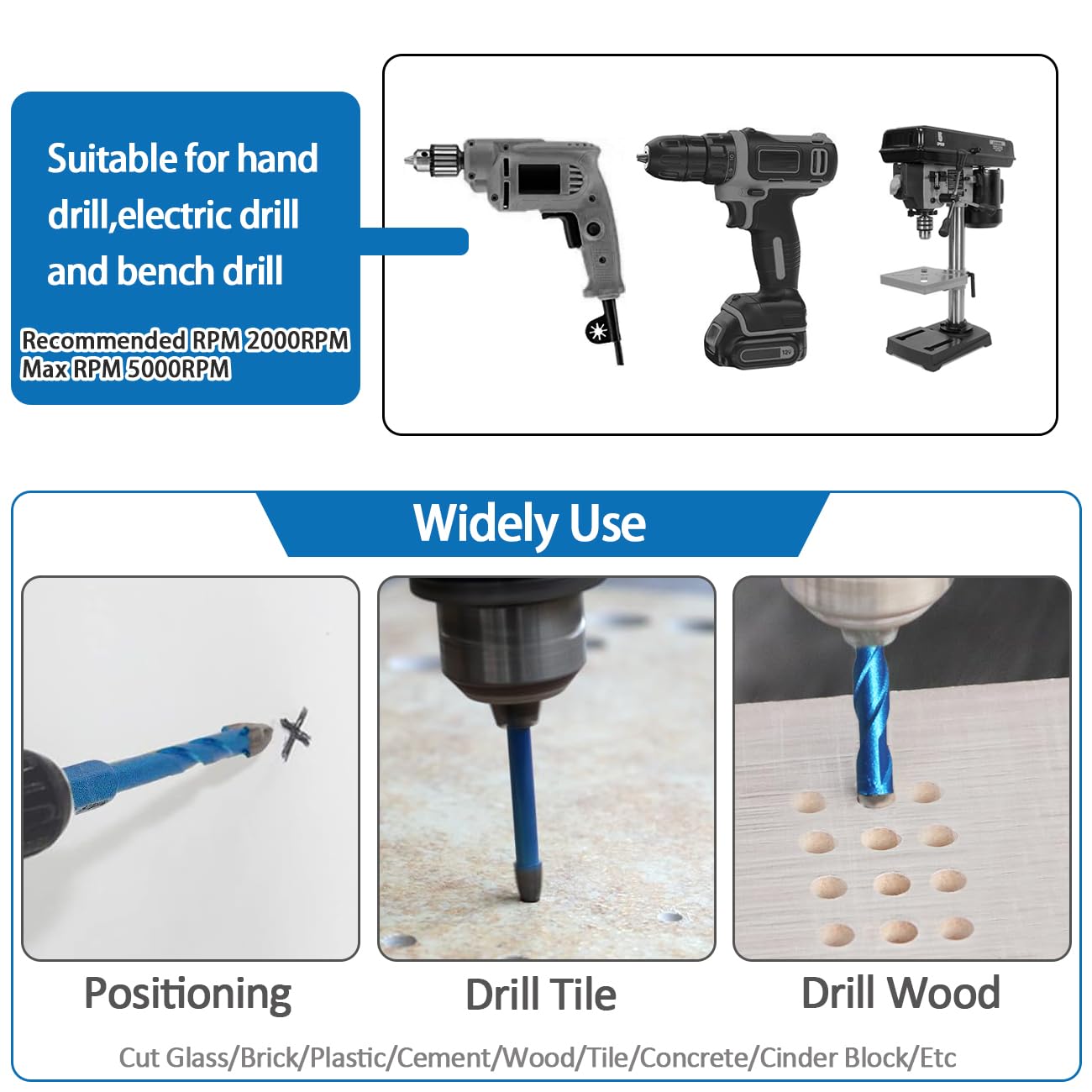 Suitable for hand drill,electric drill and bench drill

Recommended RPM 2000RPM
Max RPM 5000RPM

12V

Widely Use

Positioning

Drill Tile

Drill Wood

Cut Glass/Brick/Plastic/Cement/Wood/Tile/Concrete/Cinder Block/Etc