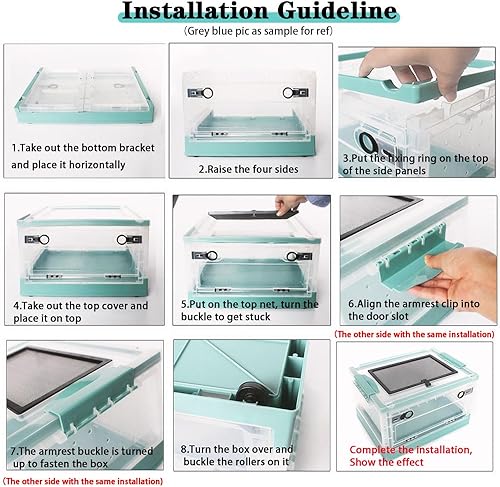 Installation Guideline
(Grey blue pic as sample for ref)

1.Take out the bottom bracket and place it horizontally

2.Raise the four sides

3.Put the fixing ring on the top of the side panels

4.Take out the top cover and place it on top

5.Put on the top net, turn the buckle to get stuck

6.Align the armrest clip into the door slot

(The other side with the same installation)

7.The armrest buckle is turned up to fasten the box

(The other side with the same installation)

8.Turn the box over and buckle the rollers on it

Complete the installation, Show the effect