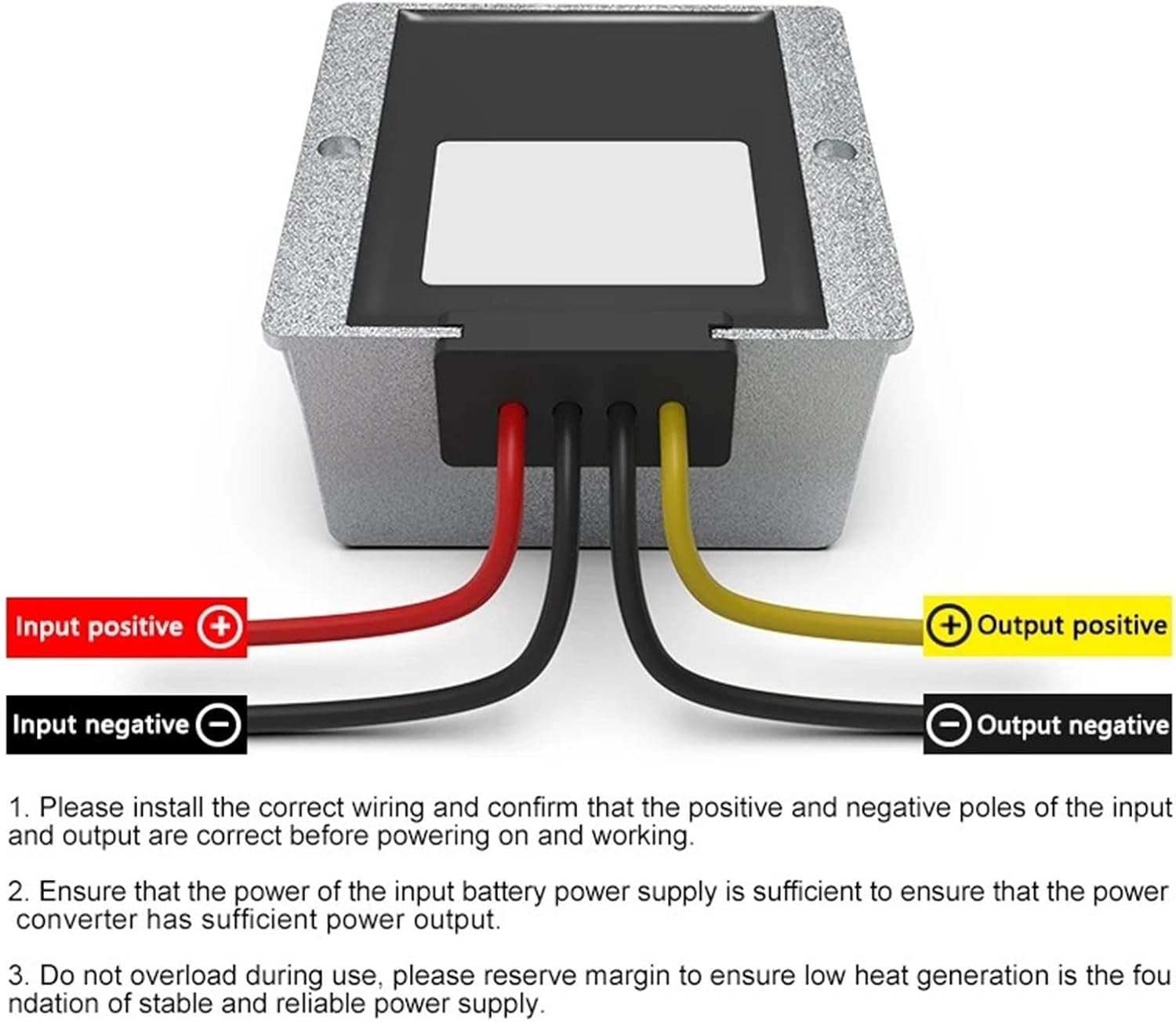 Input positive +

Input negative −

+ Output positive

− Output negative

1. Please install the correct wiring and confirm that the positive and negative poles of the input and output are correct before powering on and working.

2. Ensure that the power of the input battery power supply is sufficient to ensure that the power converter has sufficient power output.

3. Do not overload during use, please reserve margin to ensure low heat generation is the fou ndation of stable and reliable power supply.