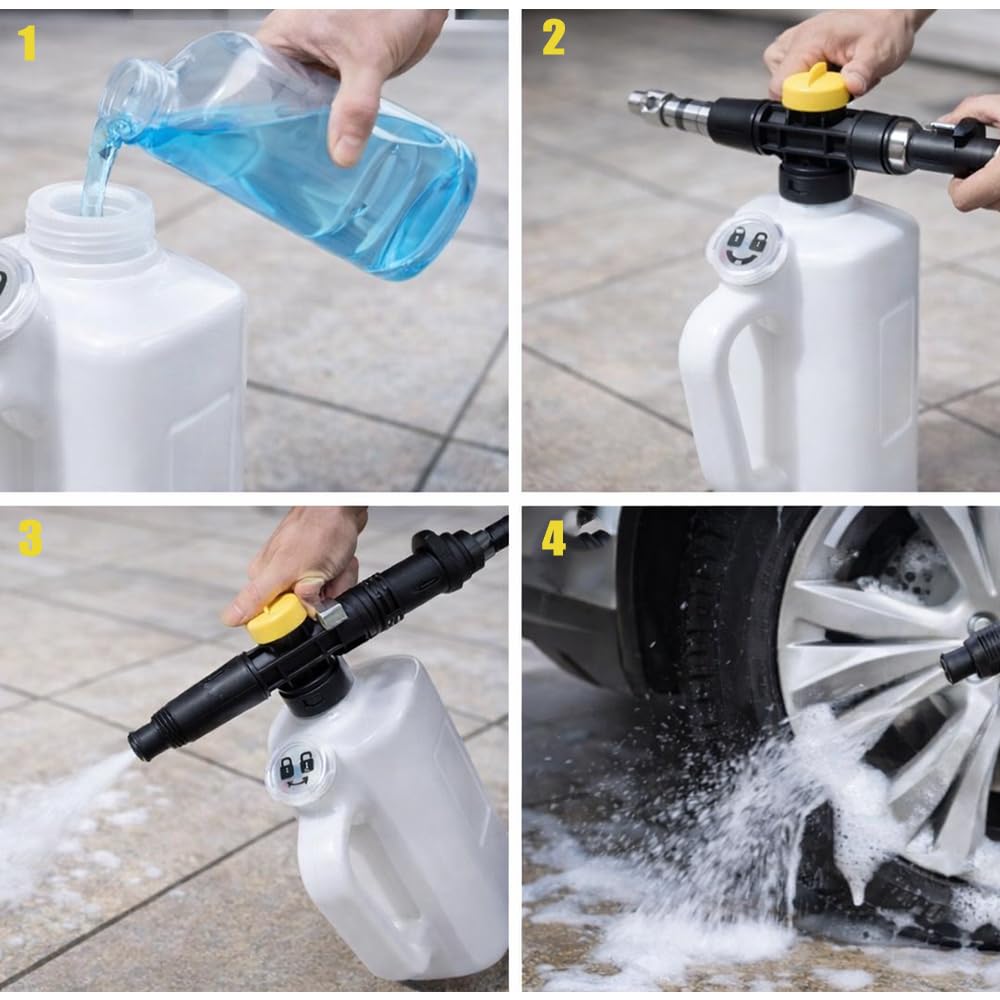 1

2

3

4