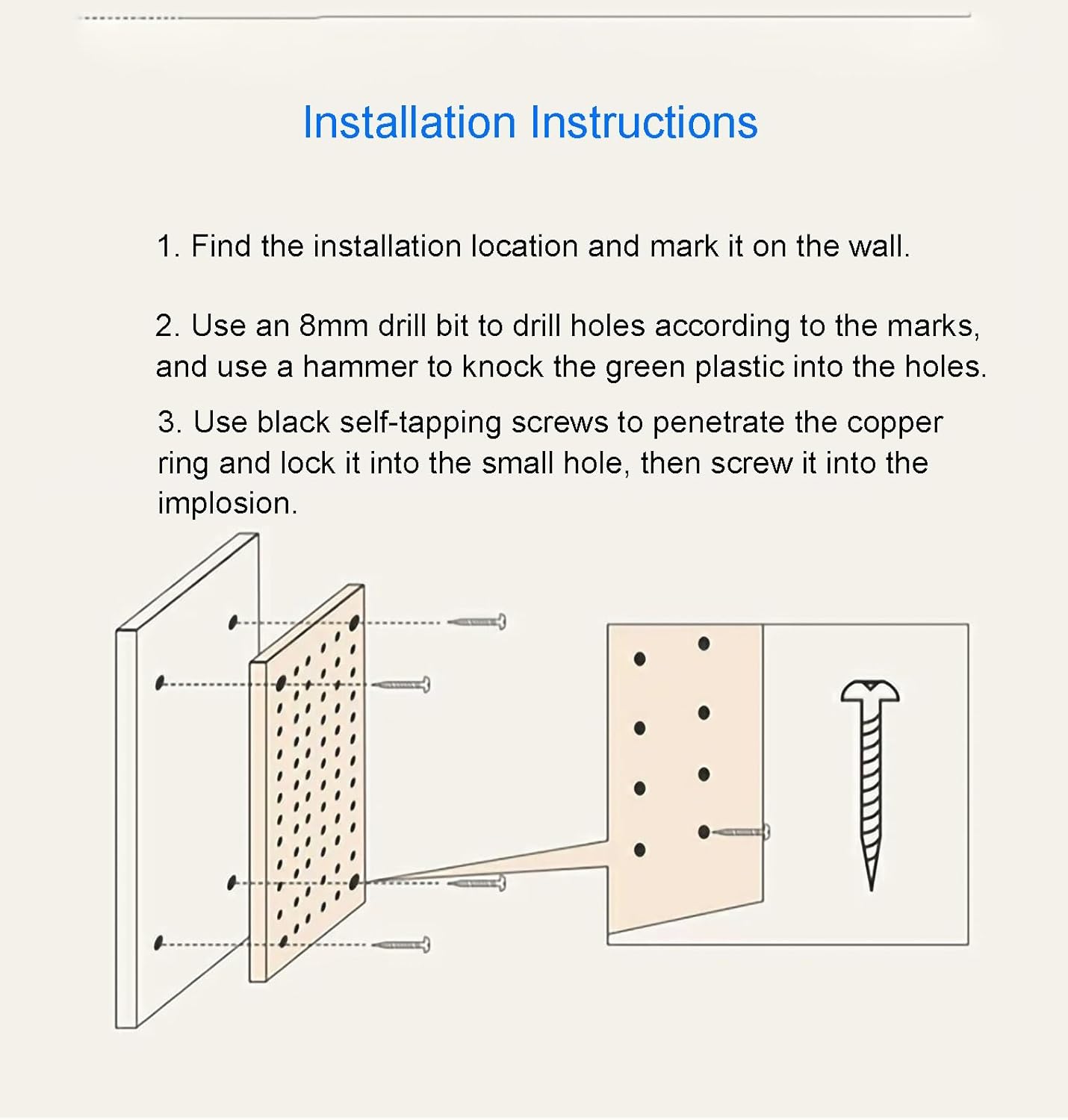 Installation Instructions

1. Find the installation location and mark it on the wall.

2. Use an 8mm drill bit to drill holes according to the marks, and use a hammer to knock the green plastic into the holes.

3. Use black self-tapping screws to penetrate the copper ring and lock it into the small hole, then screw it into the implosion.