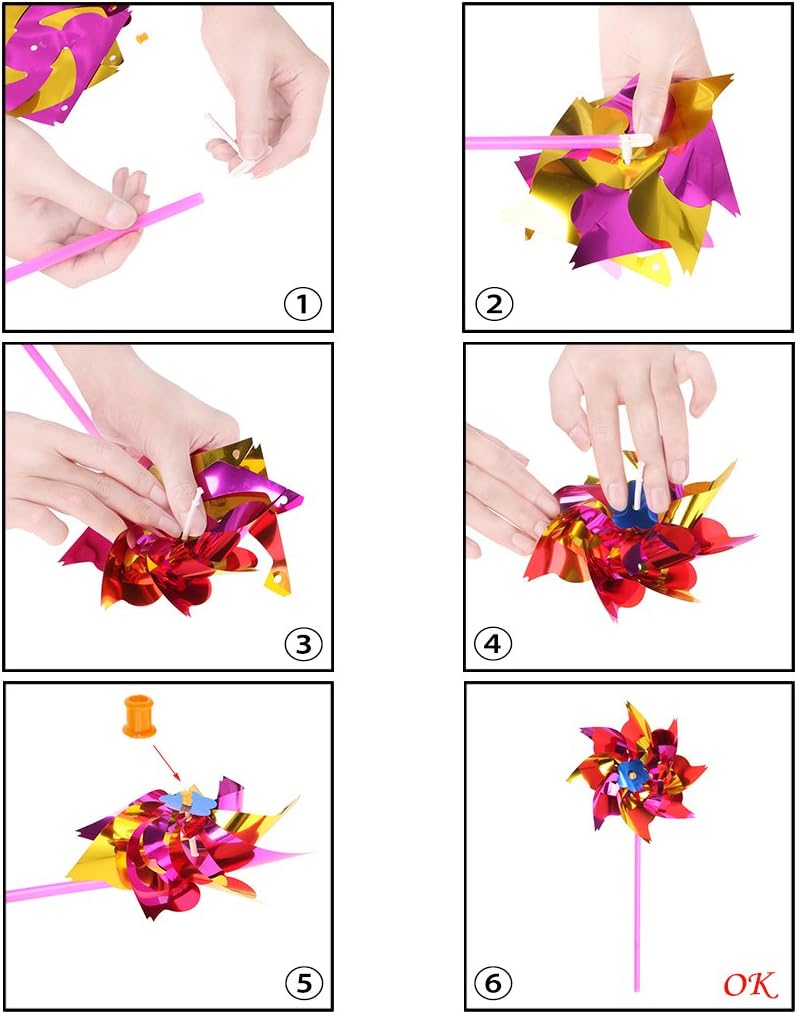 ①

②

③

④

⑤

⑥ OK