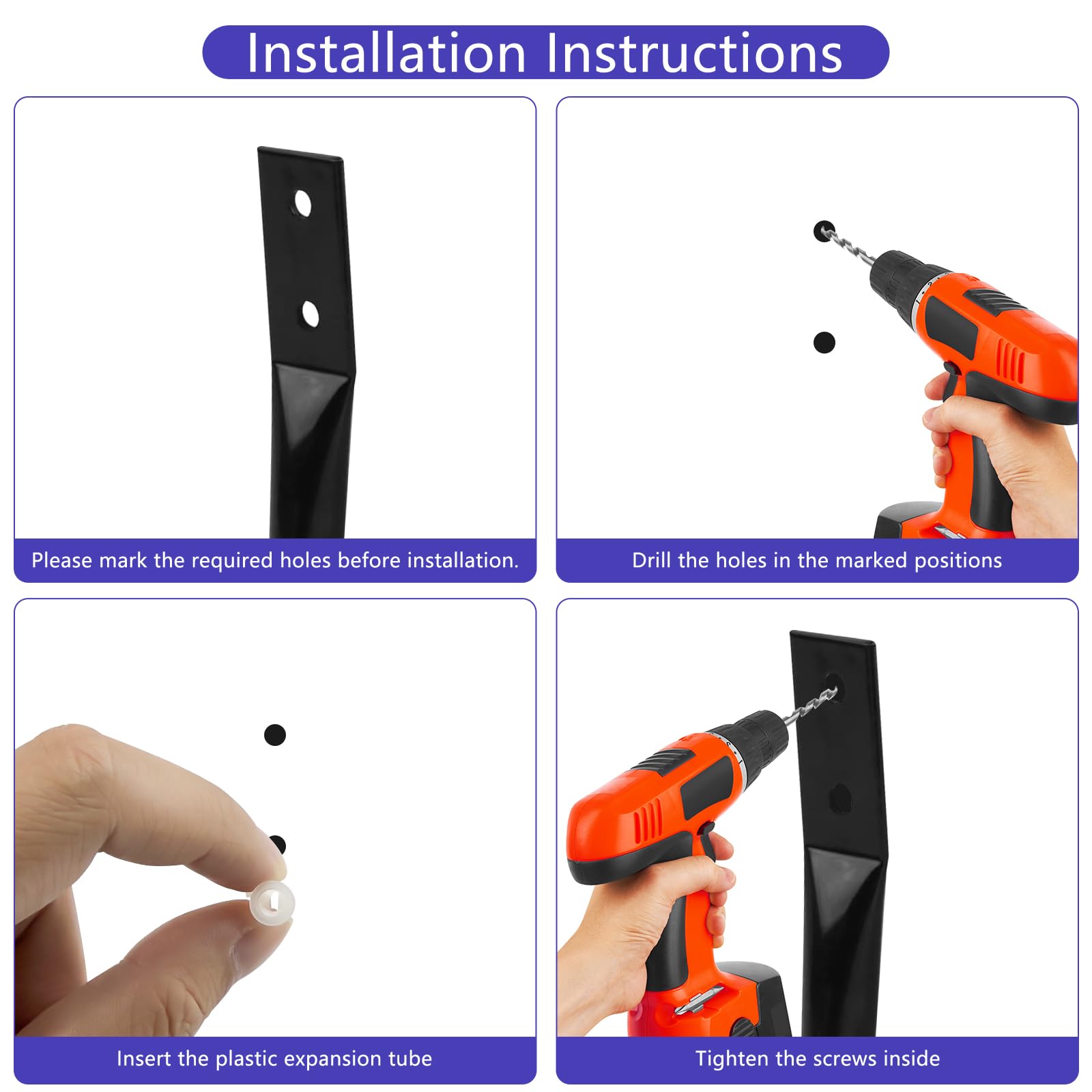 Installation Instructions

Please mark the required holes before installation.

Drill the holes in the marked positions

Insert the plastic expansion tube

Tighten the screws inside