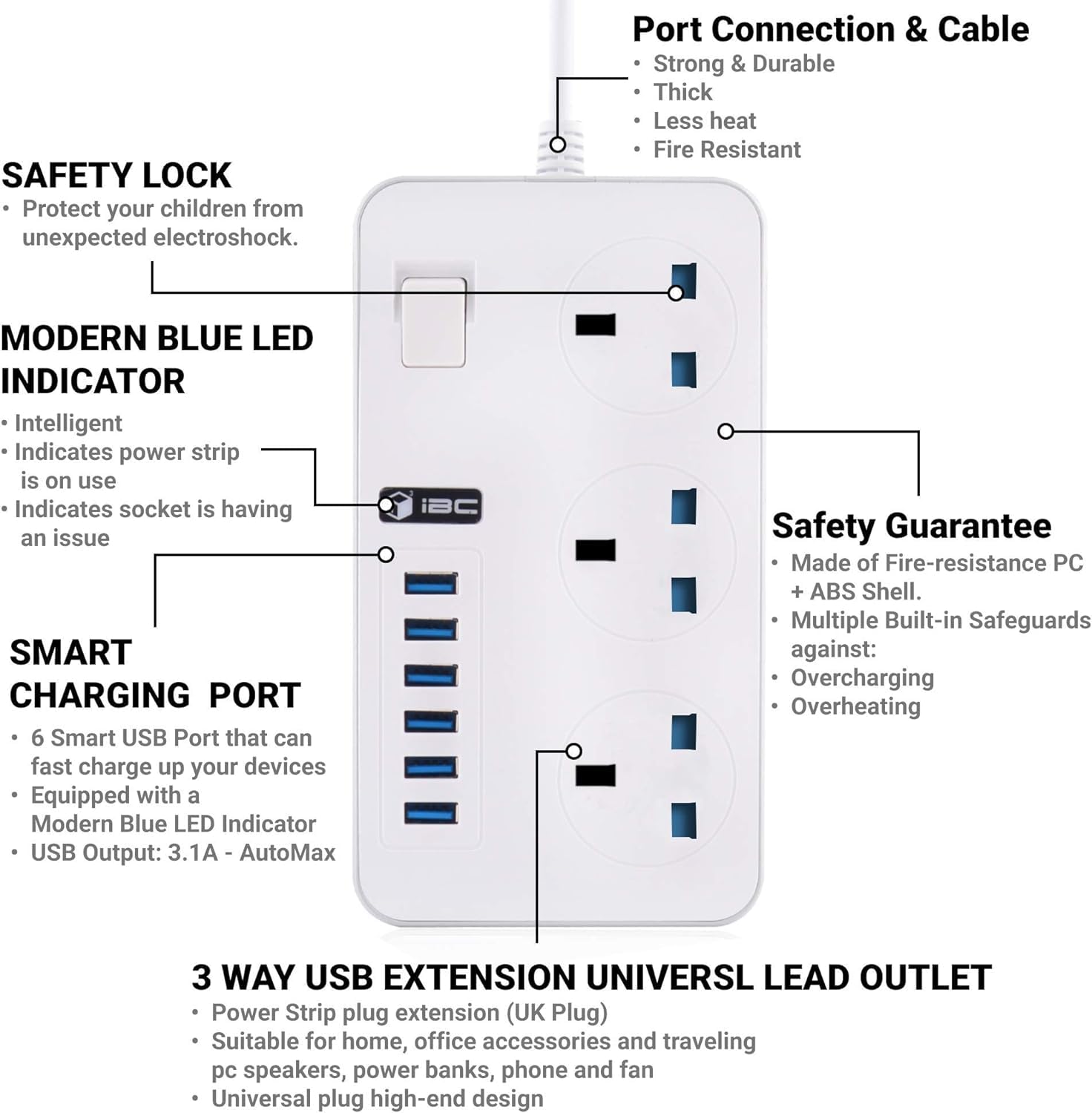 Port Connection & Cable
• Strong & Durable
• Thick
• Less heat
• Fire Resistant

SAFETY LOCK
• Protect your children from unexpected electroshock.

MODERN BLUE LED INDICATOR
• Intelligent
• Indicates power strip is on use
• Indicates socket is having an issue

iBC

SMART CHARGING PORT
• 6 Smart USB Port that can fast charge up your devices
• Equipped with a Modern Blue LED Indicator
• USB Output: 3.1A - AutoMax

Safety Guarantee
• Made of Fire-resistance PC + ABS Shell.
• Multiple Built-in Safeguards against:
• Overcharging
• Overheating

3 WAY USB EXTENSION UNIVERSL LEAD OUTLET
• Power Strip plug extension (UK Plug)
• Suitable for home, office accessories and traveling pc speakers, power banks, phone and fan
• Universal plug high-end design