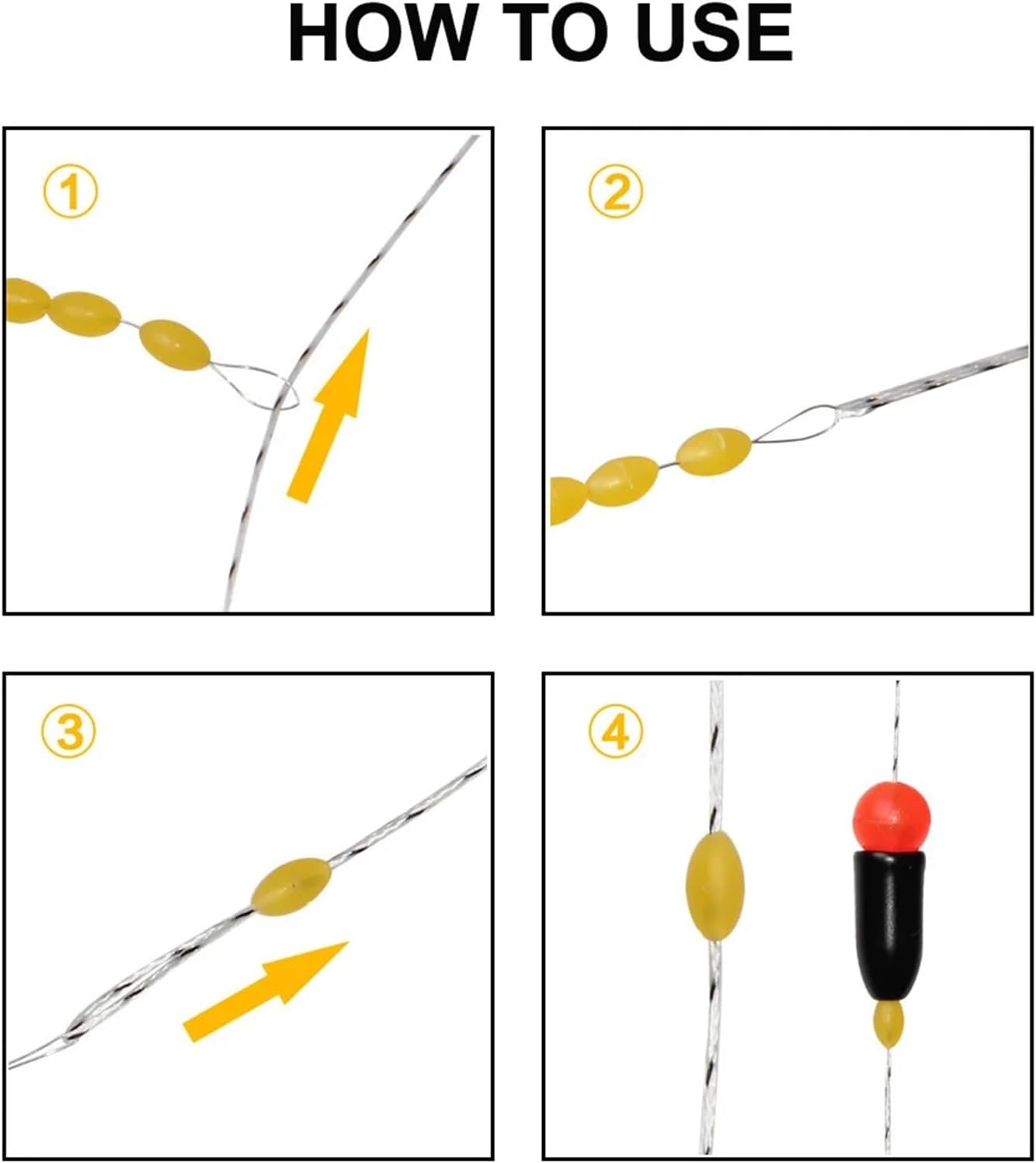 HOW TO USE

①

②

③

④